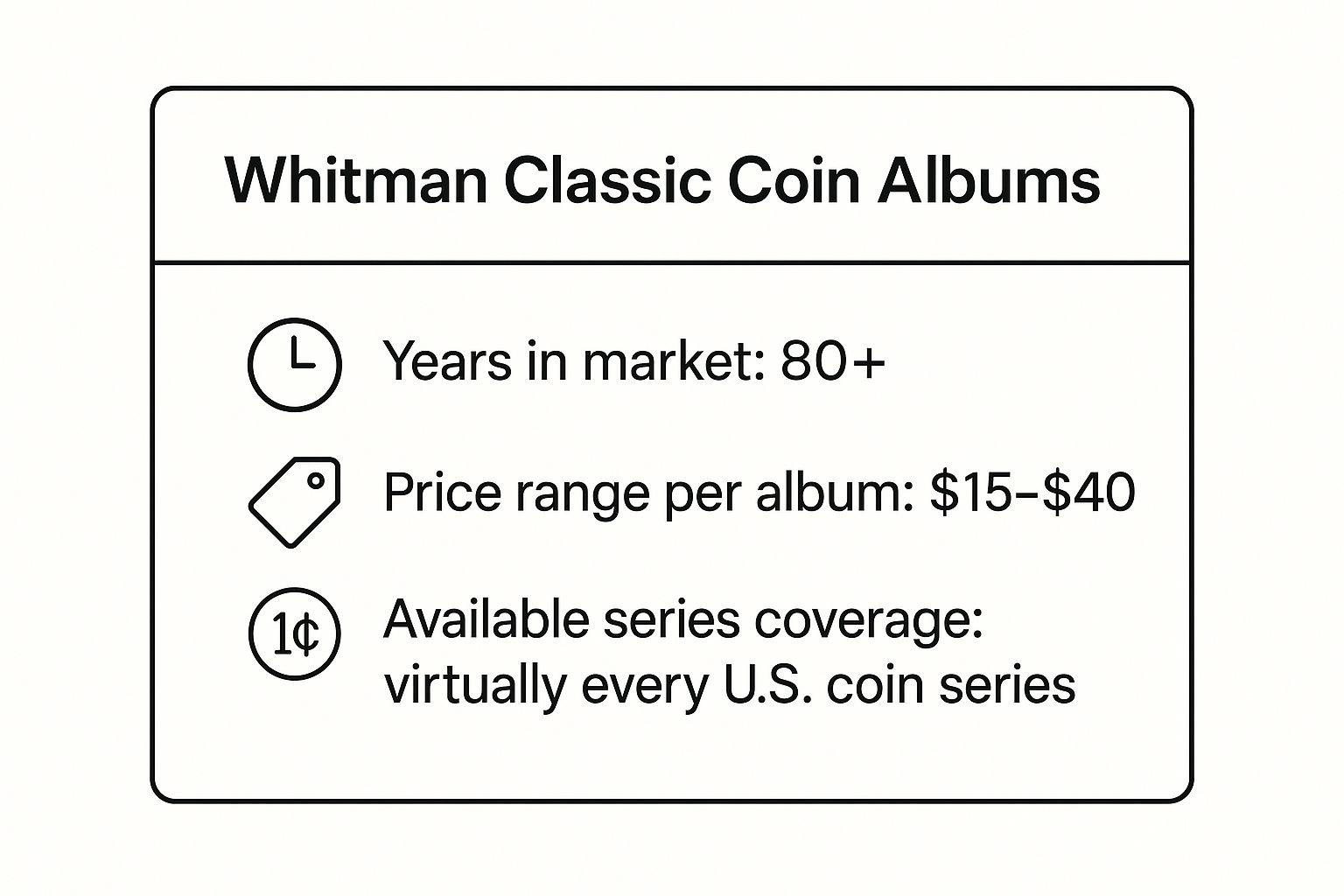 Whitman Classic Coin Albums

Years in market: 80+

Price range per album: \$15–\$40

1¢

Available series coverage: virtually every U.S. coin series