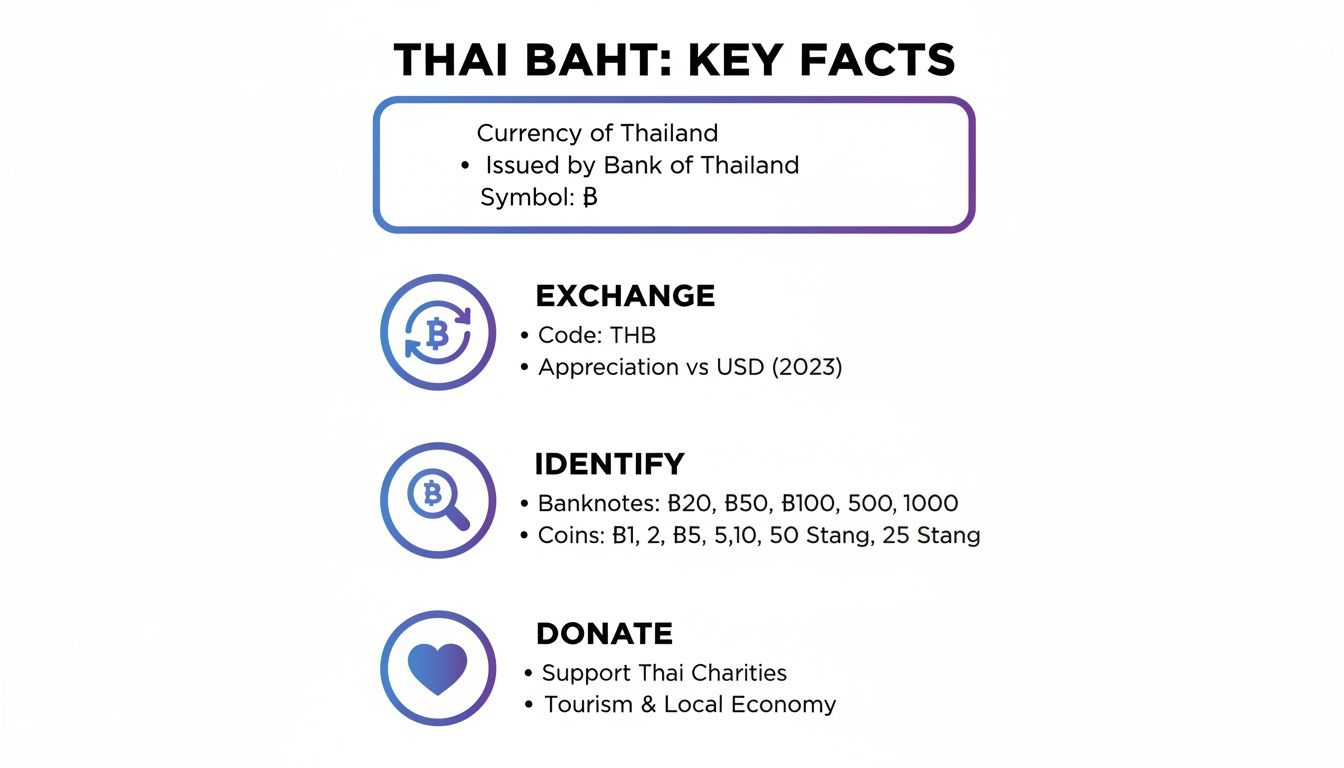 THAI BAHT: KEY FACTS

Currency of Thailand
• Issued by Bank of Thailand
Symbol: ฿

EXCHANGE
• Code: THB
• Appreciation vs USD (2023)

IDENTIFY
• Banknotes: ฿20, ฿50, ฿100, 500, 1000
• Coins: ฿1, 2, ฿5, 5,10, 50 Stang, 25 Stang

DONATE
• Support Thai Charities
• Tourism & Local Economy