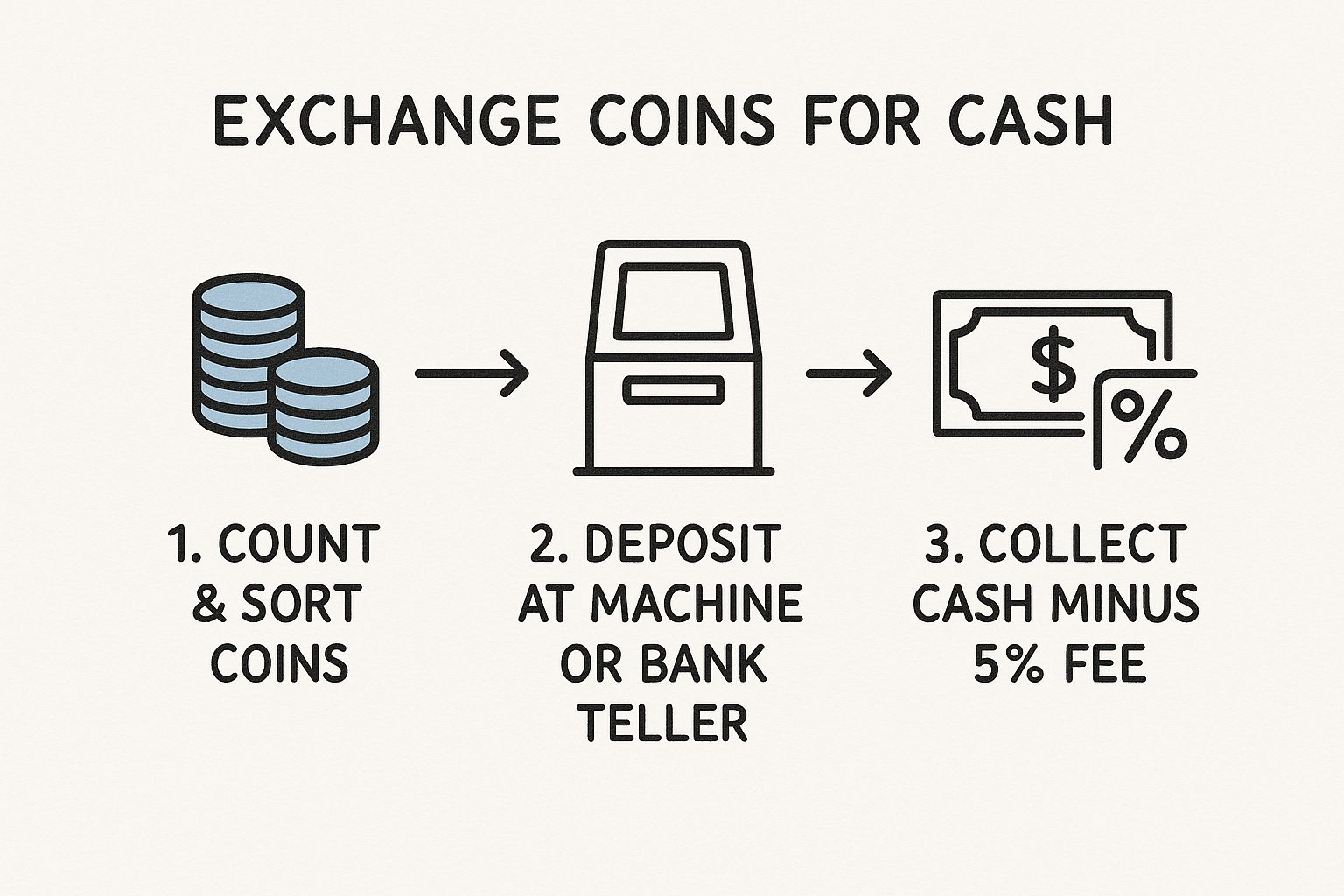 EXCHANGE COINS FOR CASH

$ %

1. COUNT & SORT COINS

2. DEPOSIT AT MACHINE OR BANK TELLER

3. COLLECT CASH MINUS 5% FEE