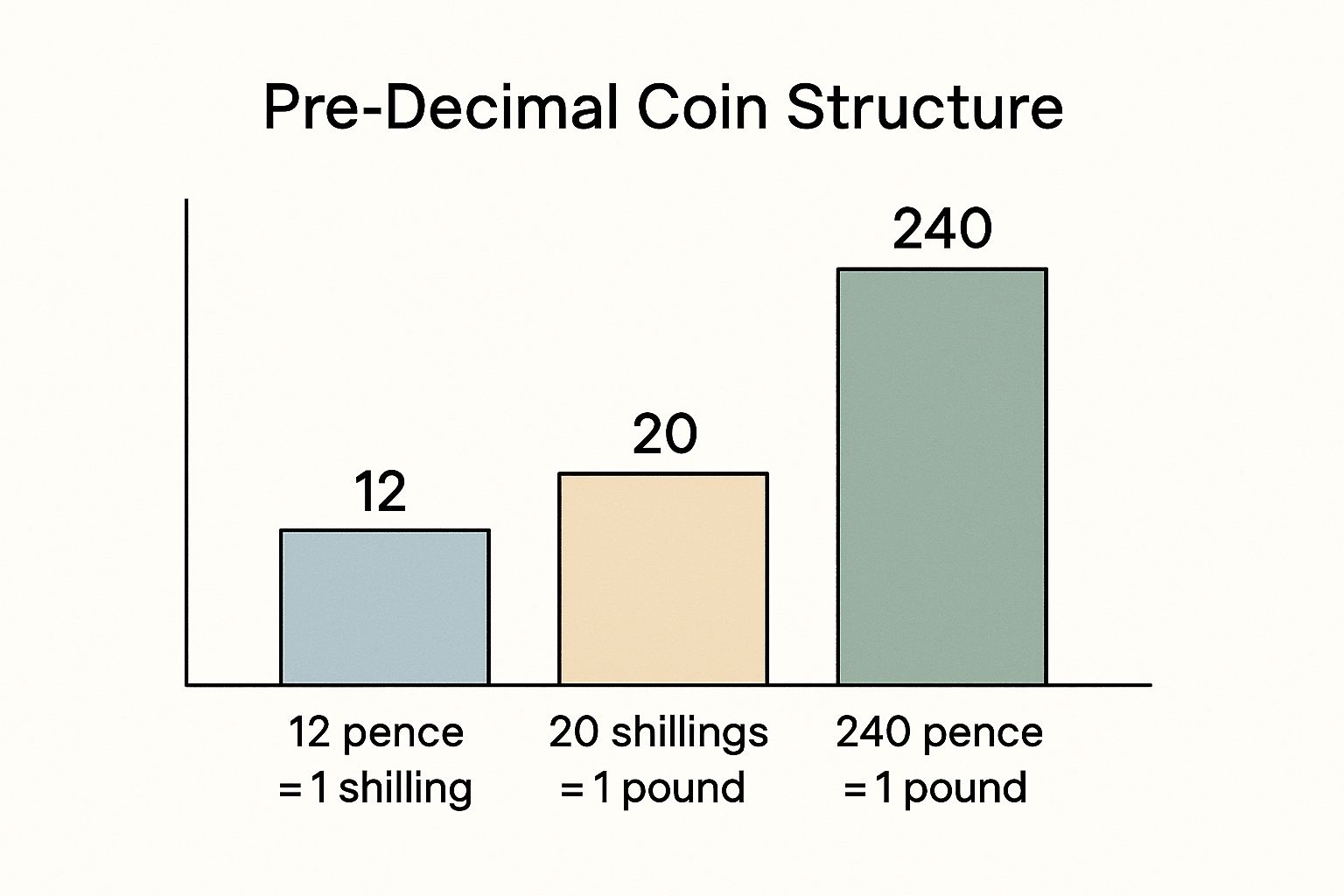 Pre-Decimal Coin Structure

12

20

240

12 pence
= 1 shilling

20 shillings
= 1 pound

240 pence
= 1 pound