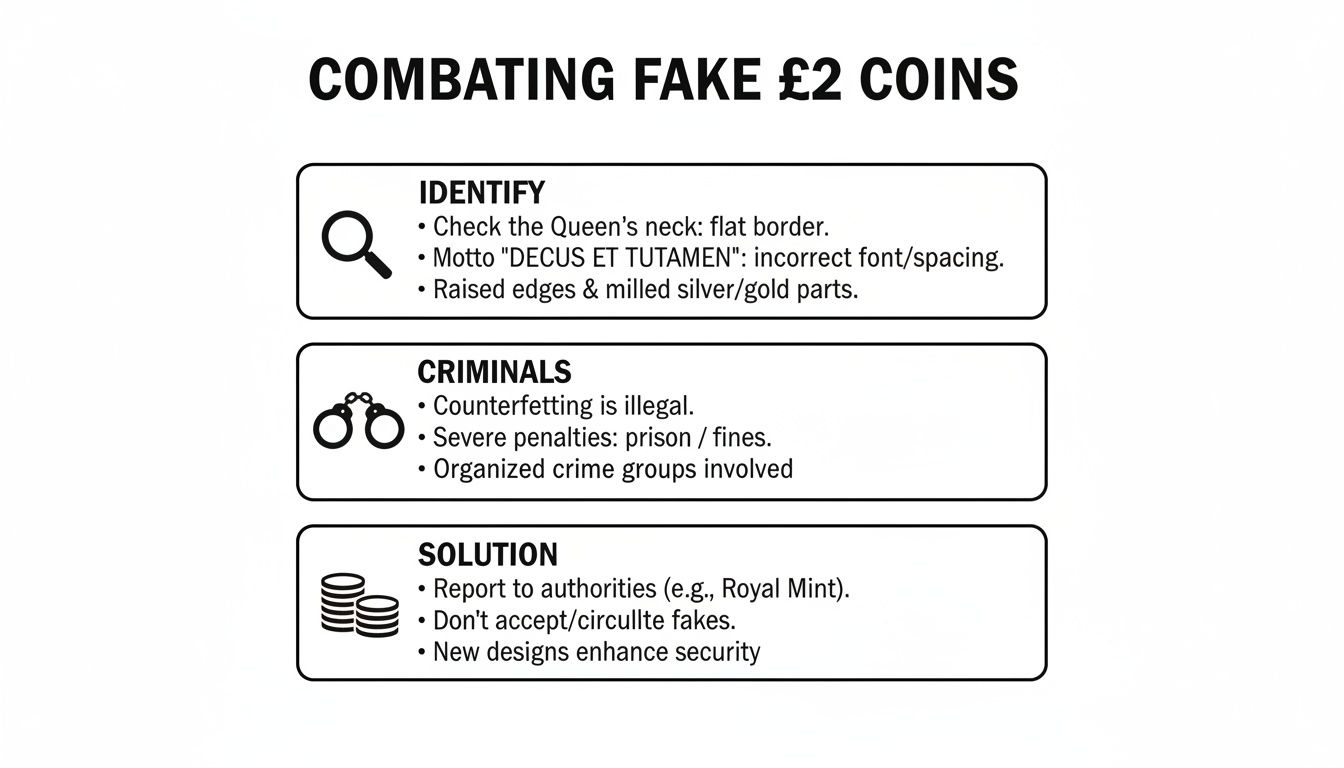 COMBATING FAKE £2 COINS

IDENTIFY
• Check the Queen's neck: flat border.
• Motto "DECUS ET TUTAMEN": incorrect font/spacing.
• Raised edges & milled silver/gold parts.

CRIMINALS
• Counterfetting is illegal.
• Severe penalties: prison / fines.
• Organized crime groups involved

SOLUTION
• Report to authorities (e.g., Royal Mint).
• Don't accept/circullte fakes.
• New designs enhance security