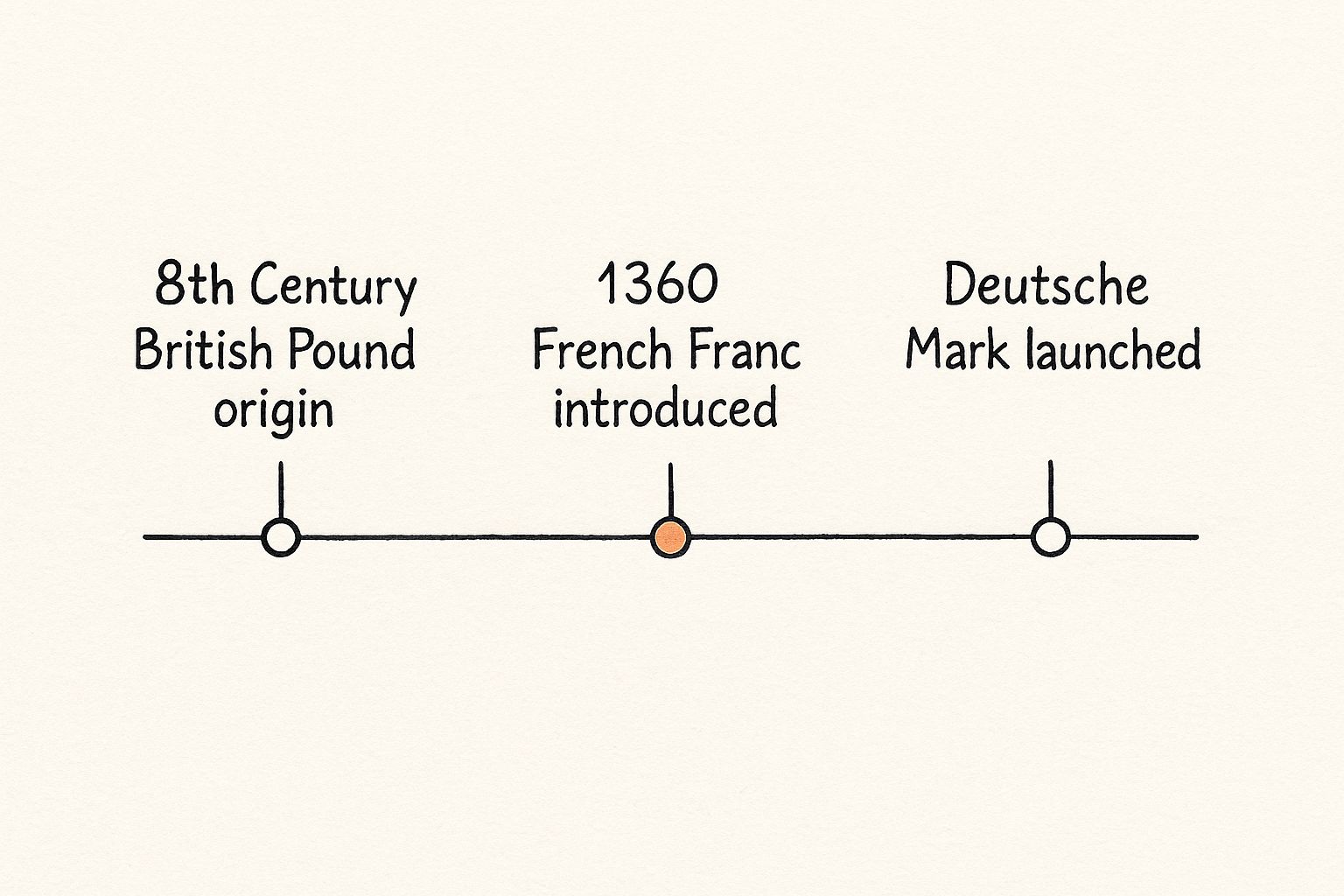 8th Century
British Pound
origin

1360
French Franc
introduced

Deutsche
Mark launched