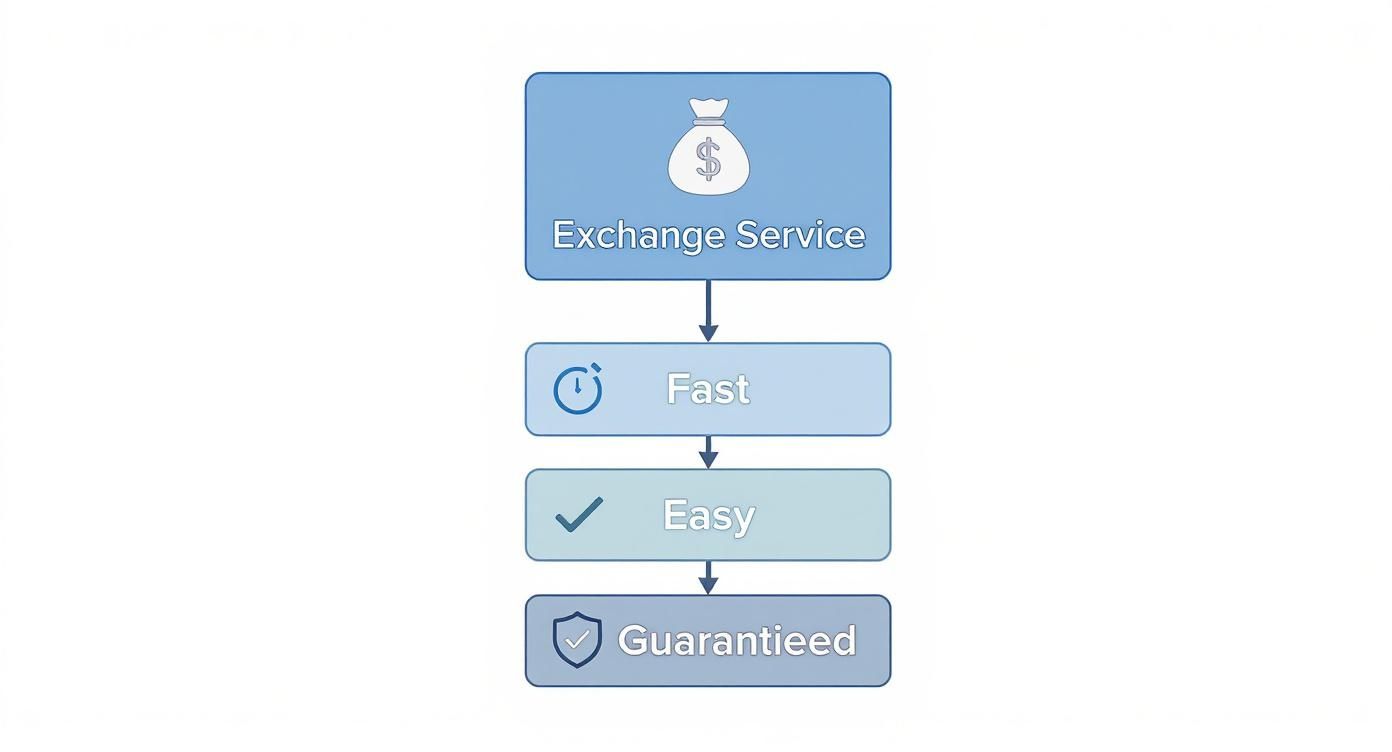 $

Exchange Service

Fast

Easy

Guarantieed