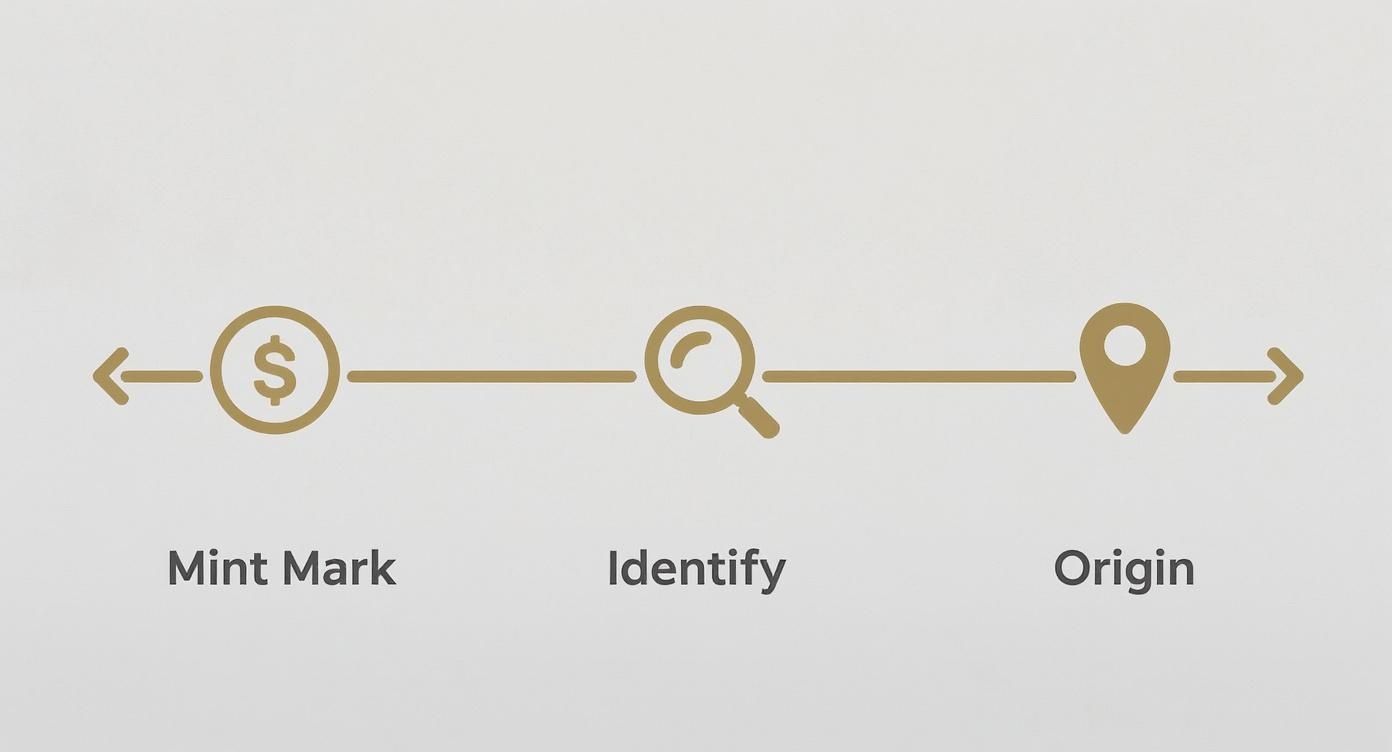 $

Mint Mark

Identify

Origin