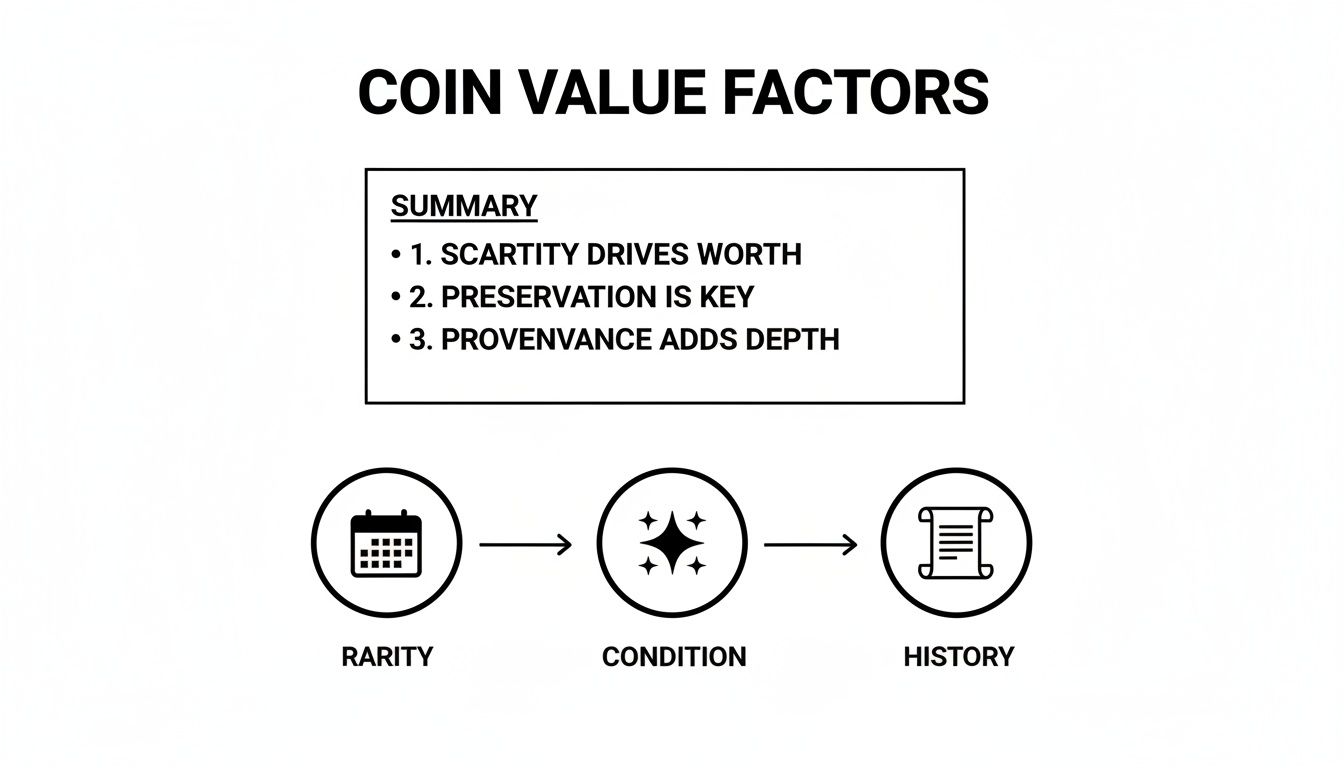 COIN VALUE FACTORS

SUMMARY
• 1. SCARTITY DRIVES WORTH
• 2. PRESERVATION IS KEY
• 3. PROVENVANCE ADDS DEPTH

RARITY

CONDITION

HISTORY