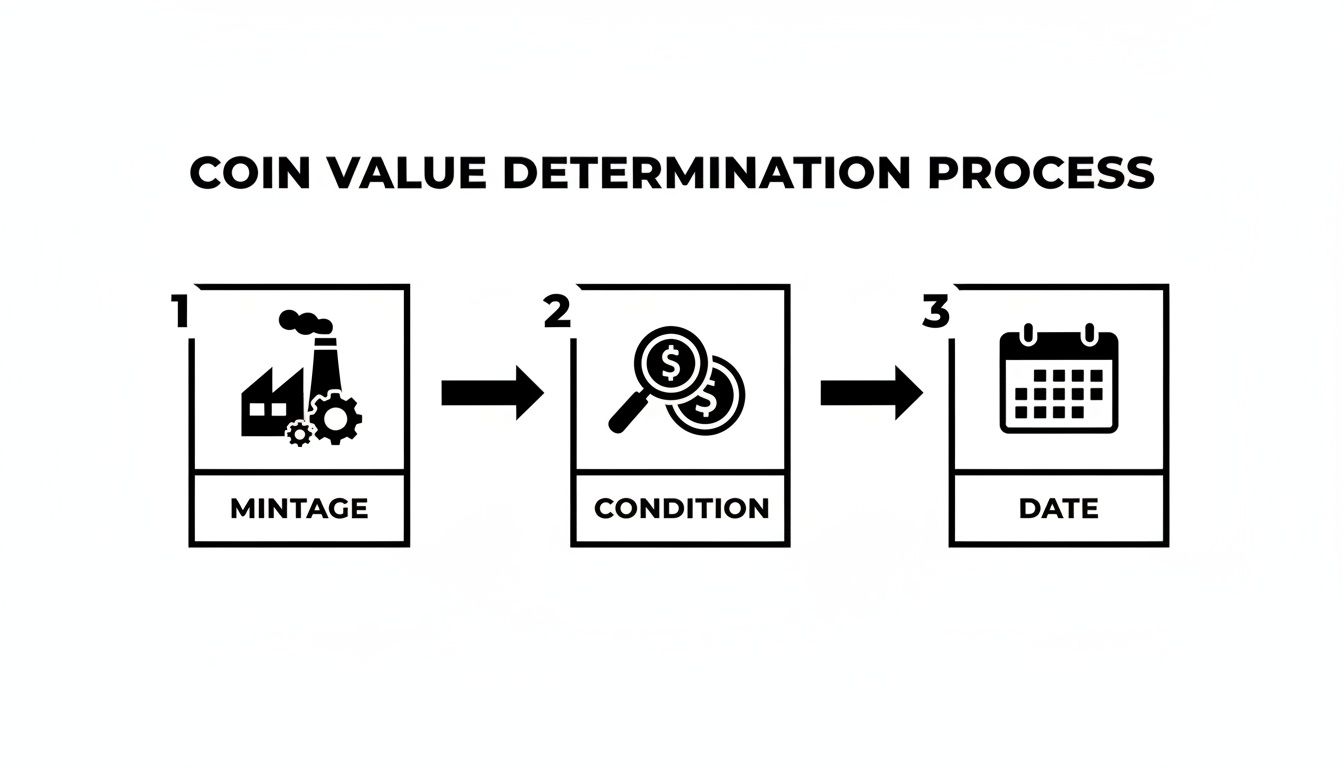 COIN VALUE DETERMINATION PROCESS

1

MINTAGE

2

$ $

CONDITION

3

DATE