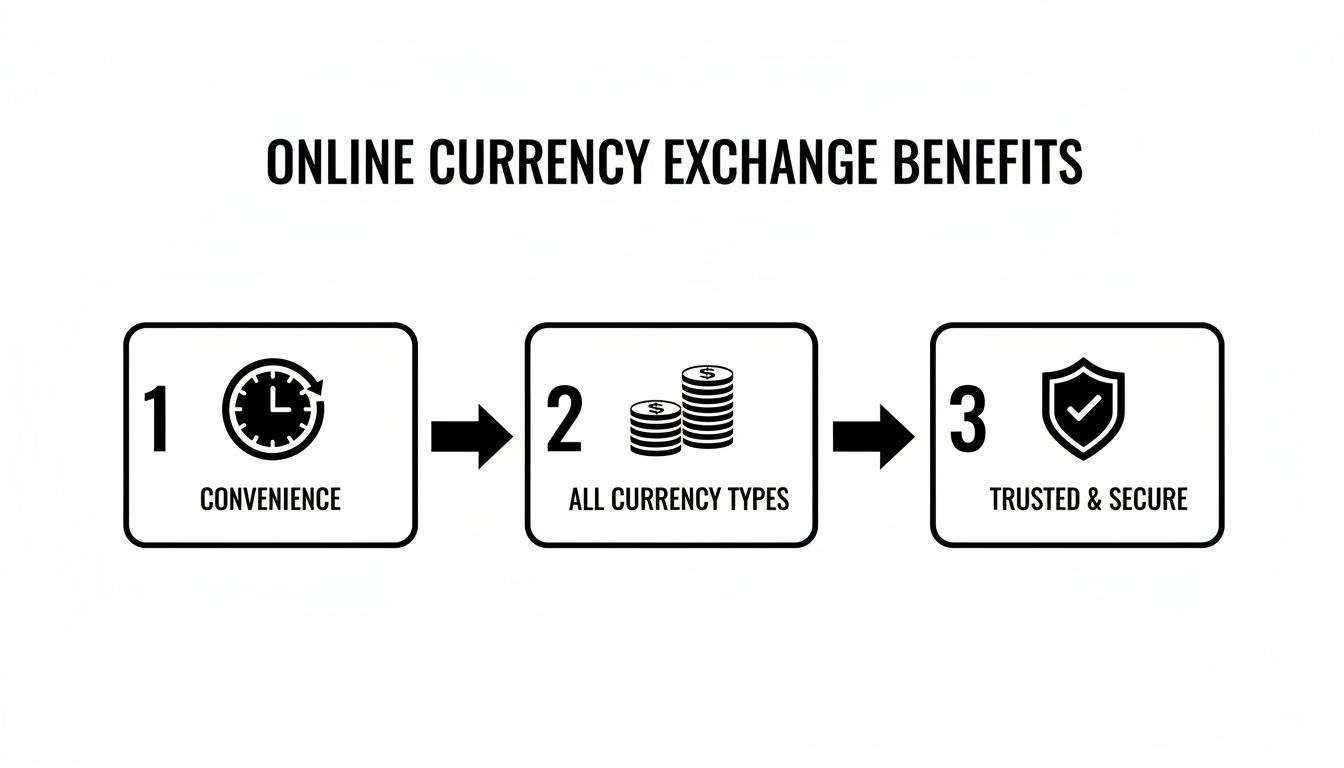 ONLINE CURRENCY EXCHANGE BENEFITS

1

CONVENIENCE

2

$

$

ALL CURRENCY TYPES

3

TRUSTED & SECURE