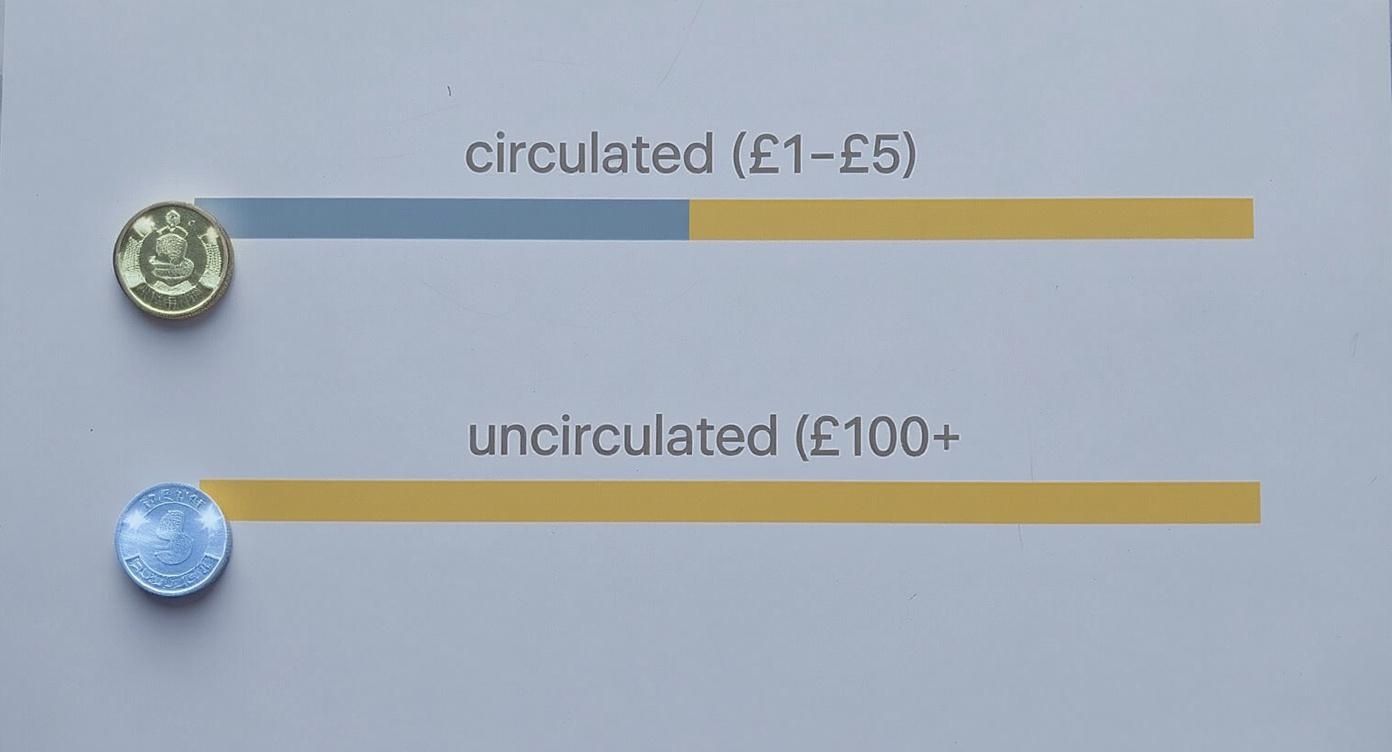 circulated (£1–£5)

uncirculated (£100+