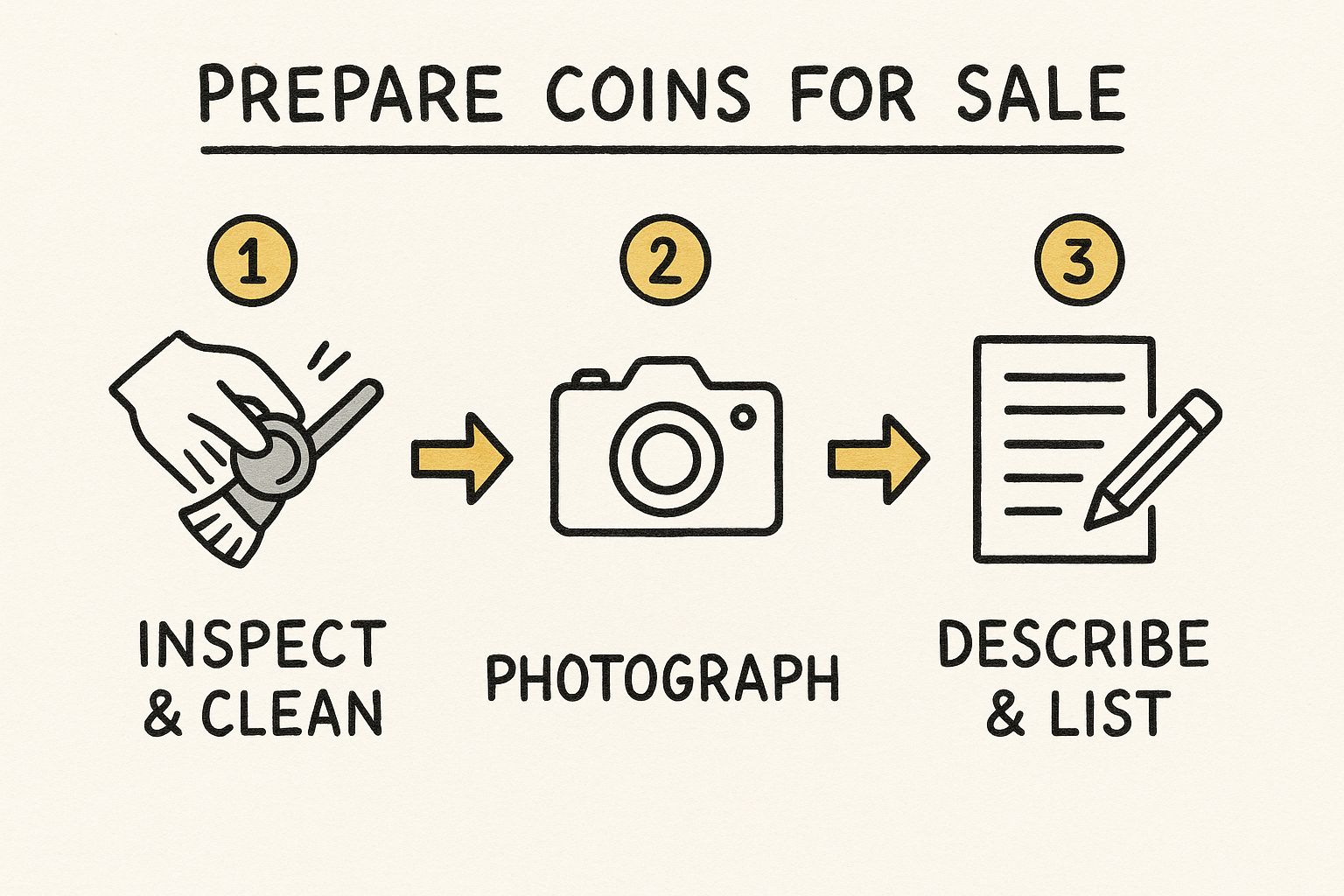 PREPARE COINS FOR SALE

1

INSPECT & CLEAN

2

PHOTOGRAPH

3

DESCRIBE & LIST