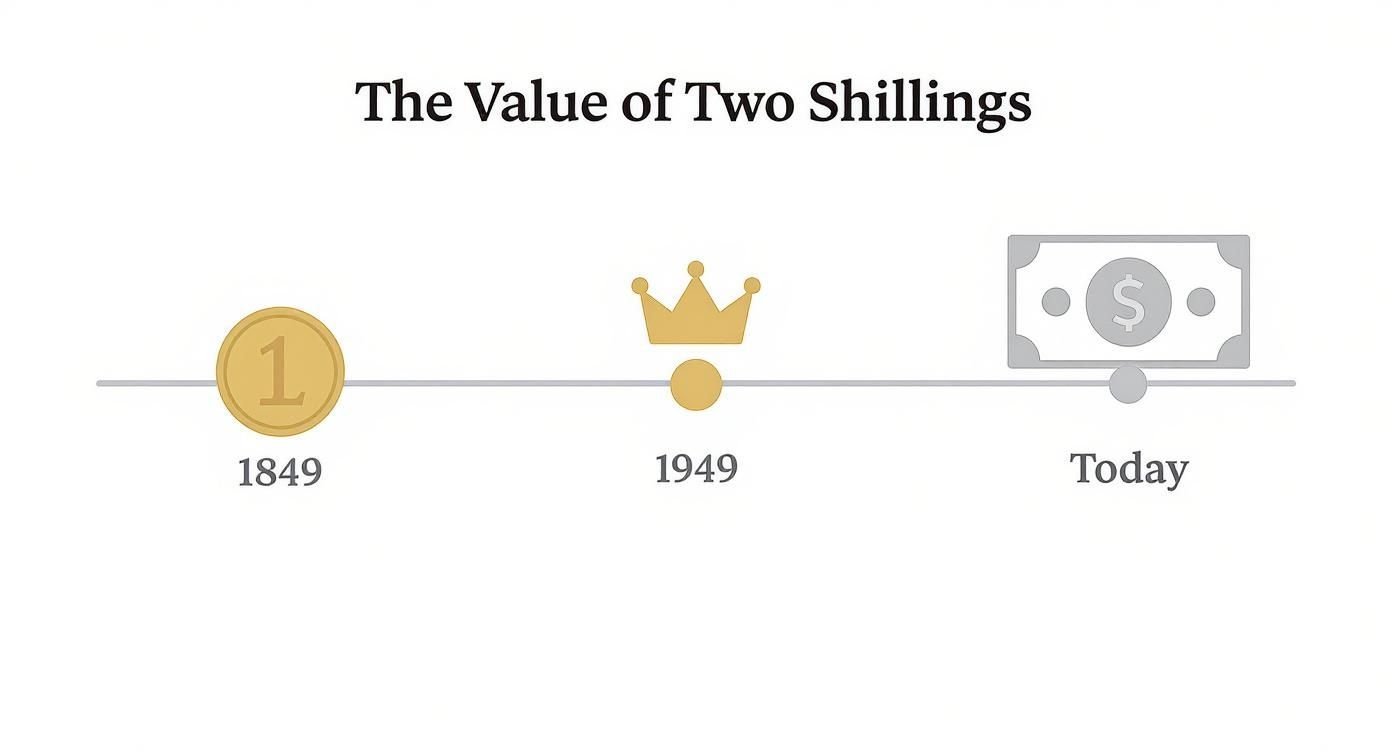 The Value of Two Shillings

1

$

1849

1949

Today