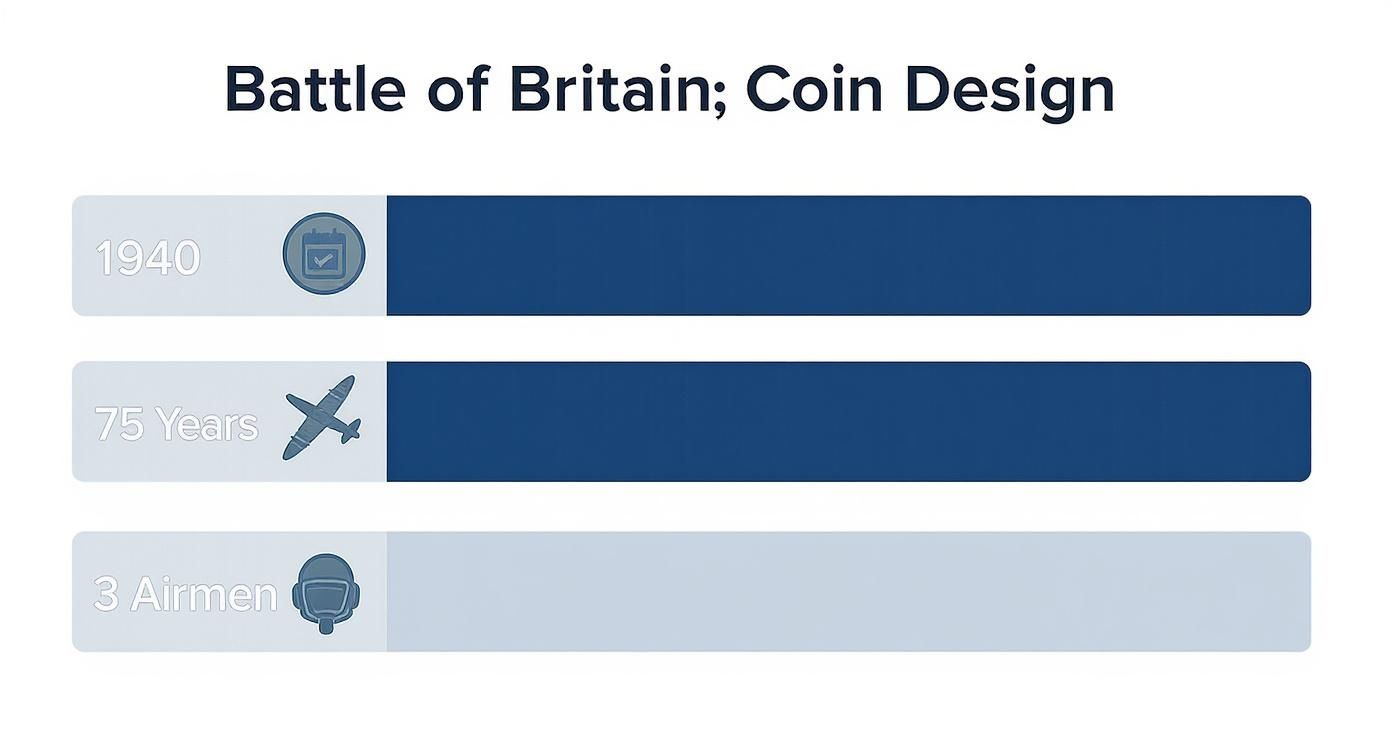 Battle of Britain; Coin Design

1940

75 Years

3 Airmen