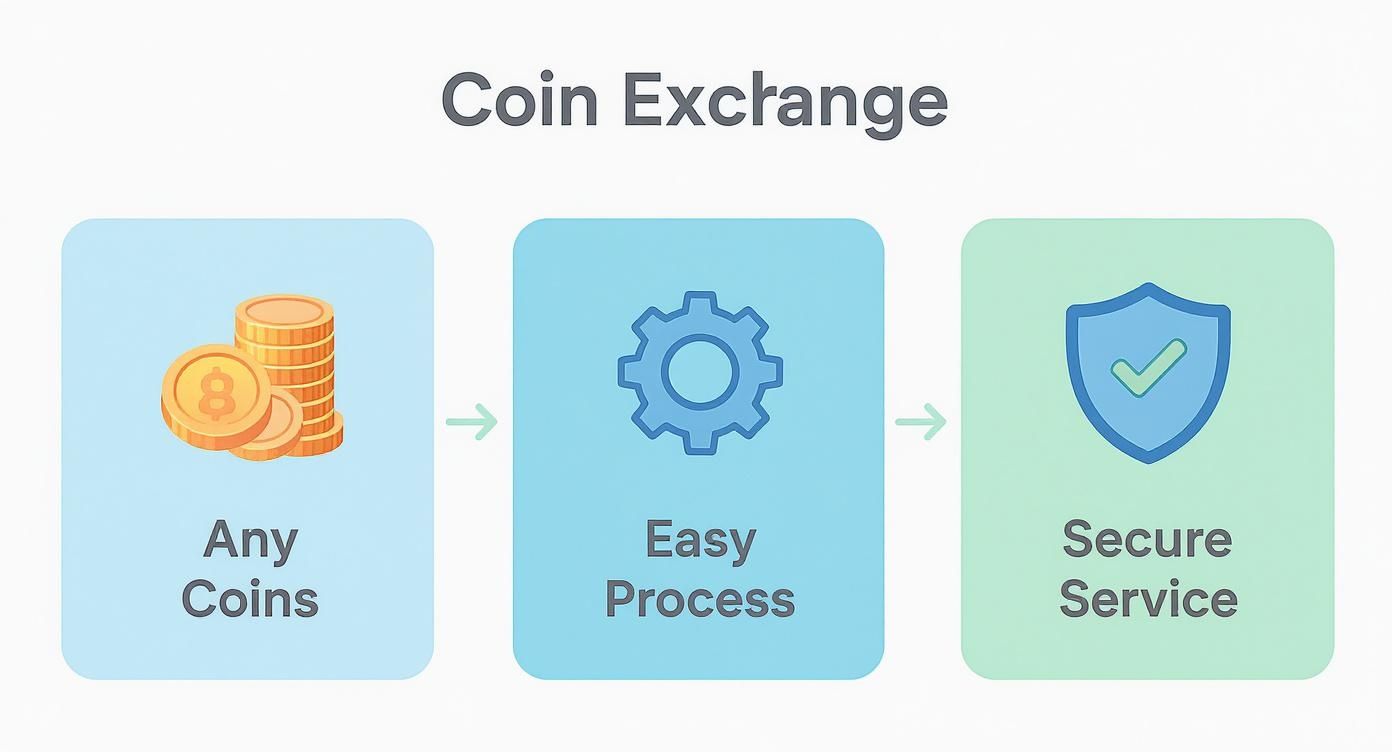 Coin Exchange

Any Coins

Easy Process

Secure Service