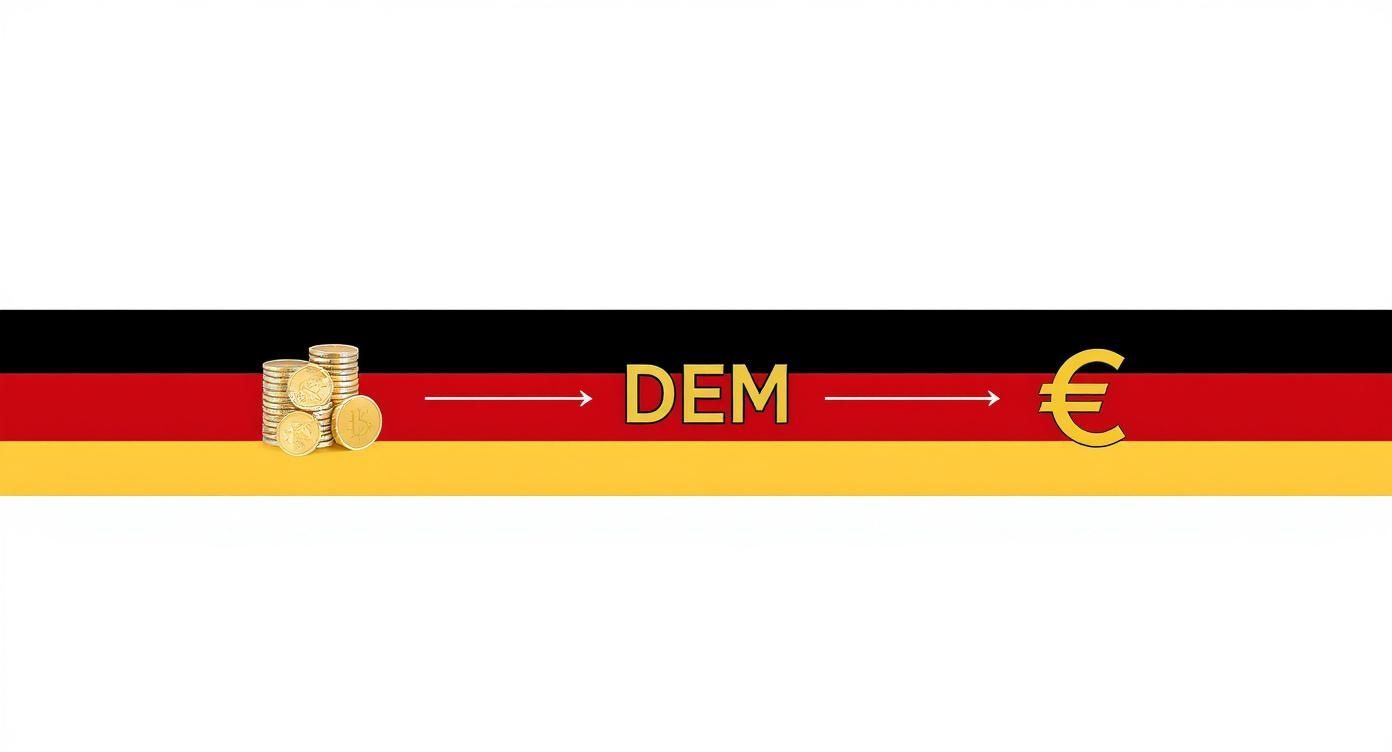 DEM €