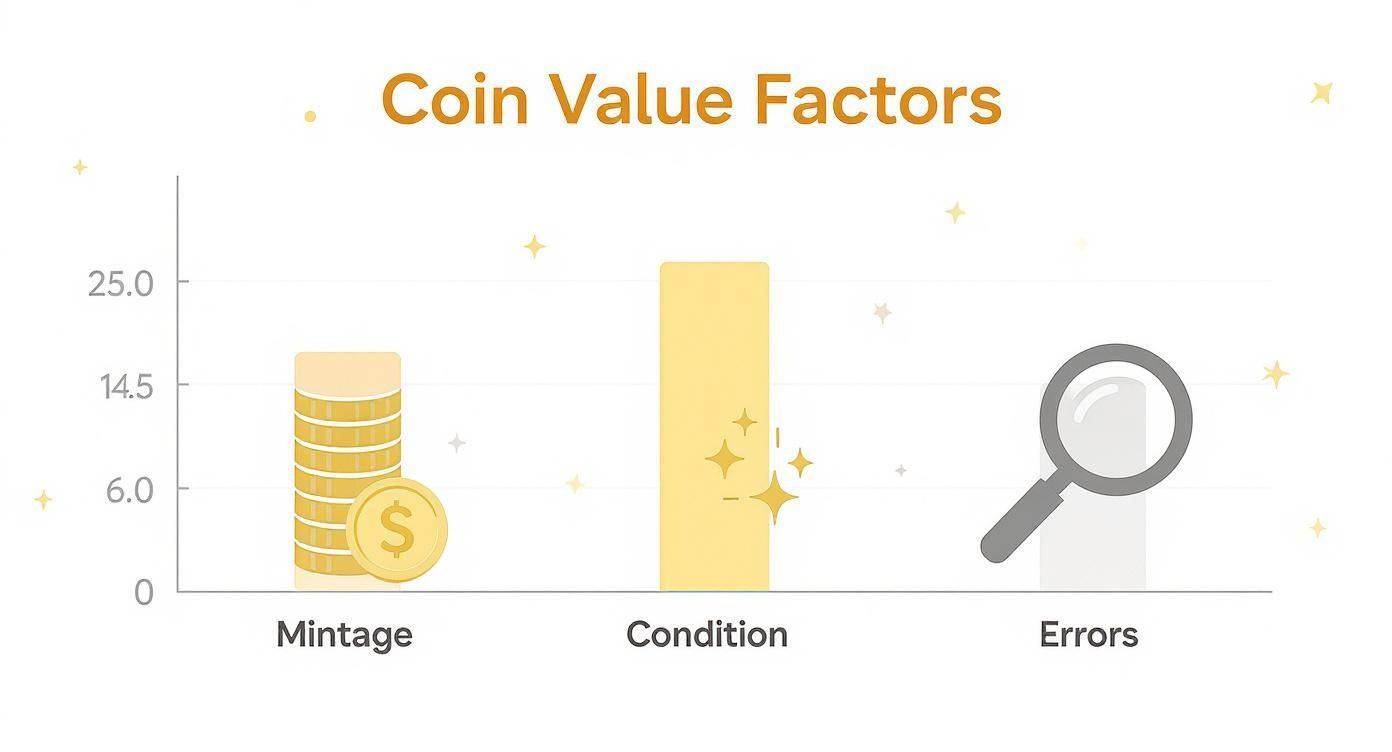 Coin Value Factors

25.0
14.5
6.0
0

$

Mintage
Condition
Errors