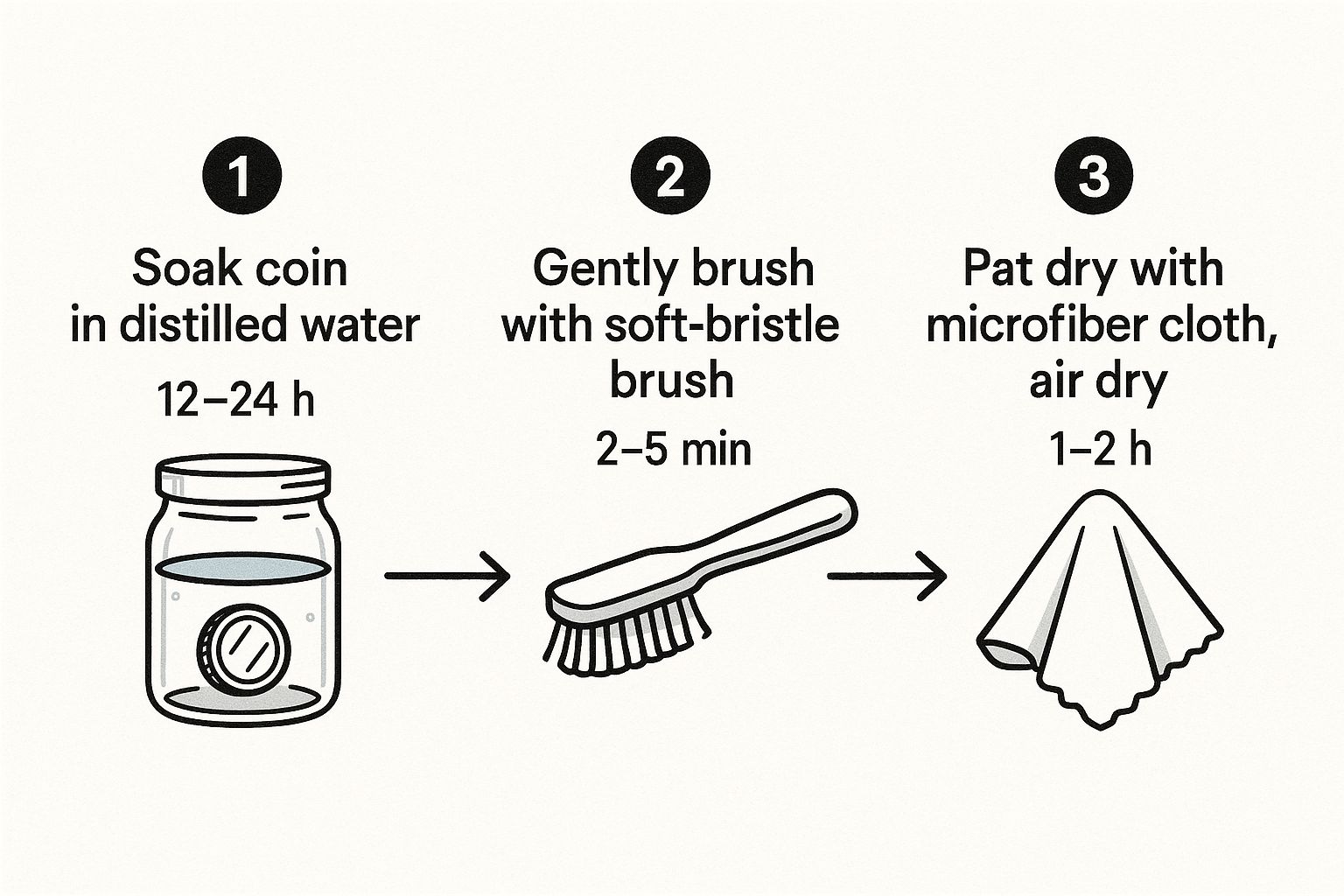 1

Soak coin in distilled water

12–24 h

2

Gently brush with soft-bristle brush

2–5 min

3

Pat dry with microfiber cloth, air dry

1–2 h