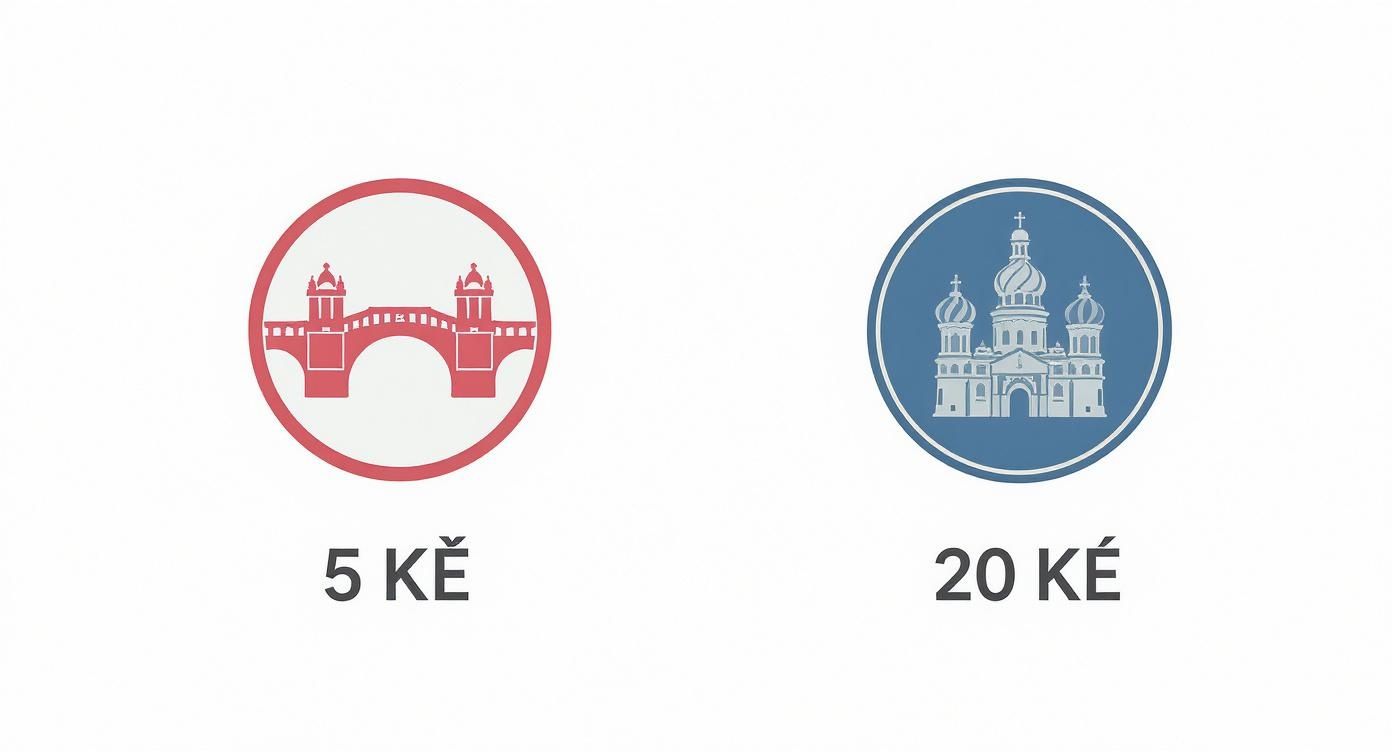 5 KĚ

20 KÉ