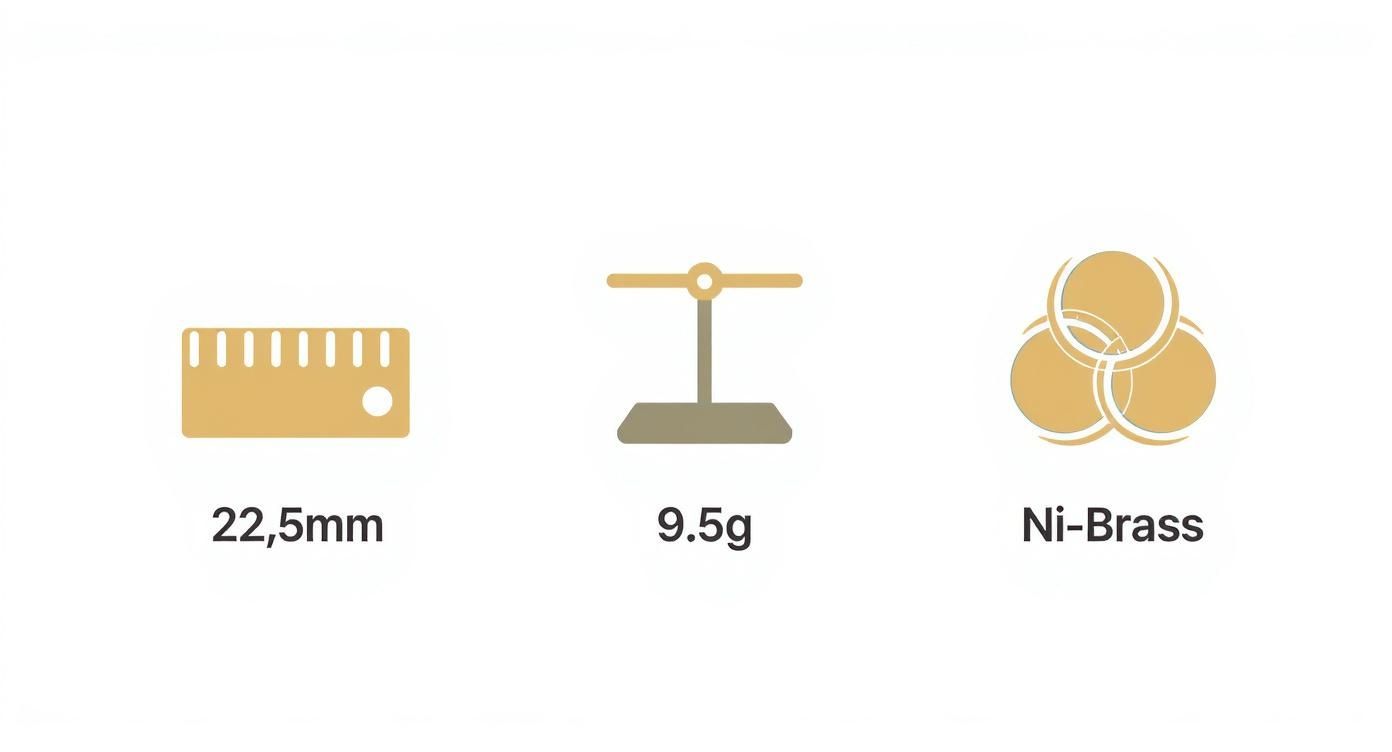 22,5mm

9.5g

Ni-Brass