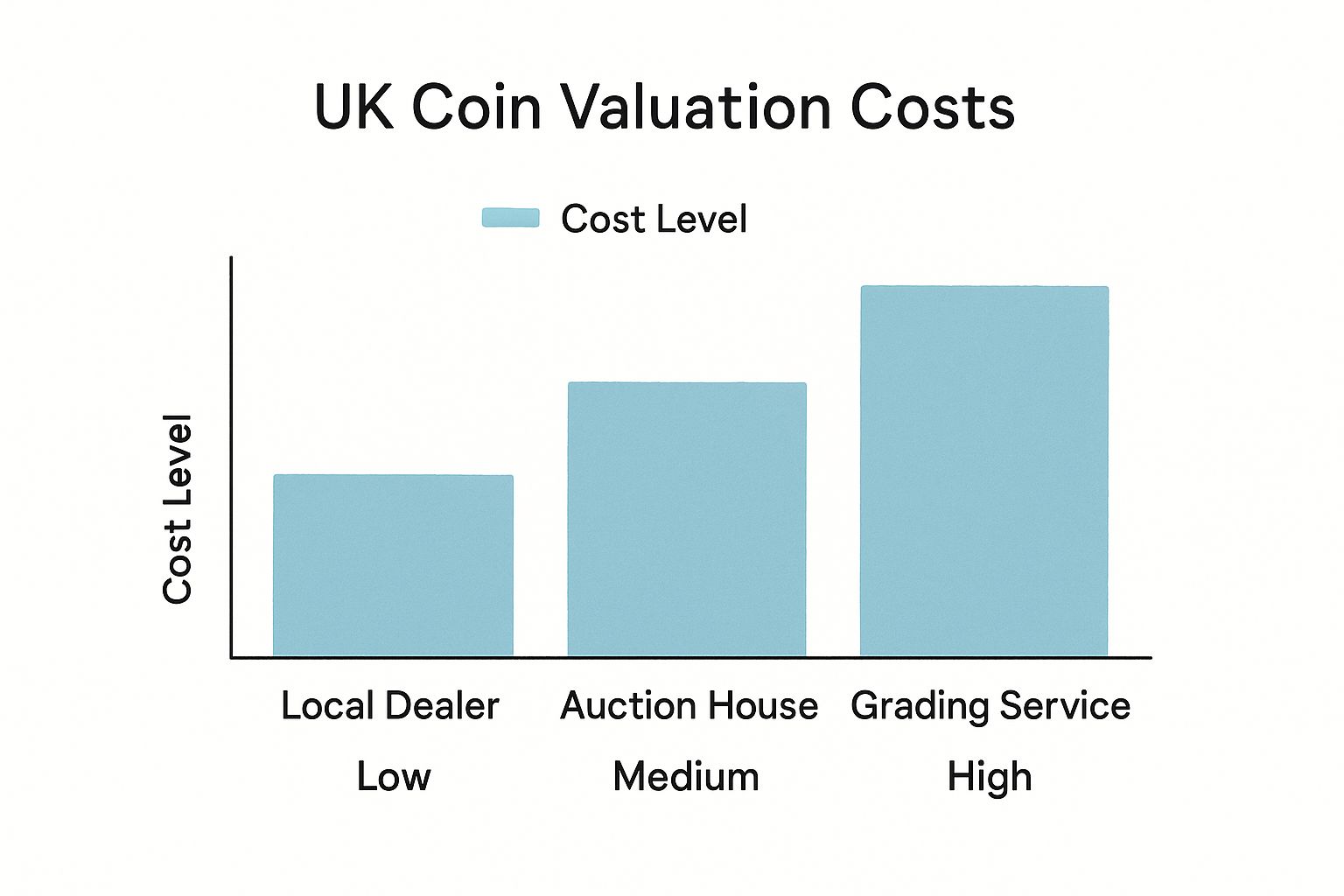 UK Coin Valuation Costs

Cost Level

Cost Level

Local Dealer
Low

Auction House
Medium

Grading Service
High