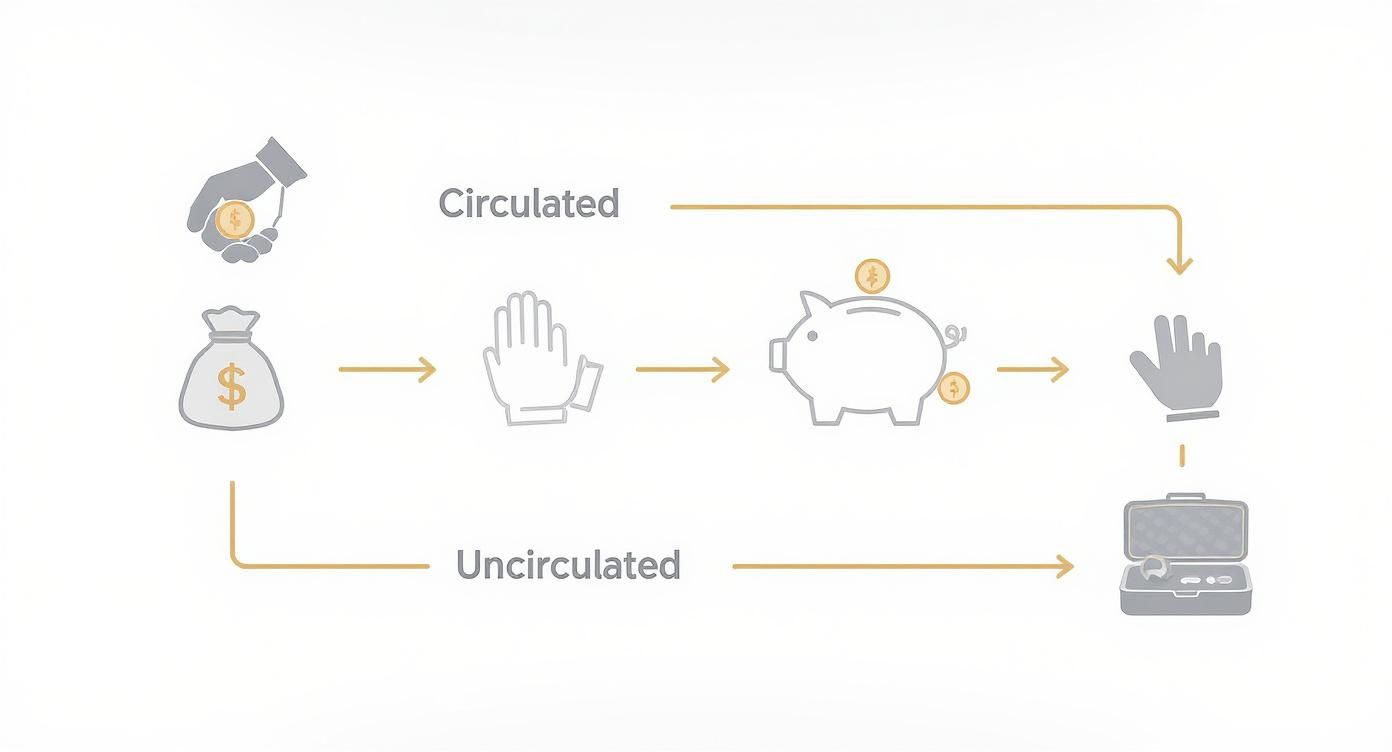 Circulated

$

Uncirculated