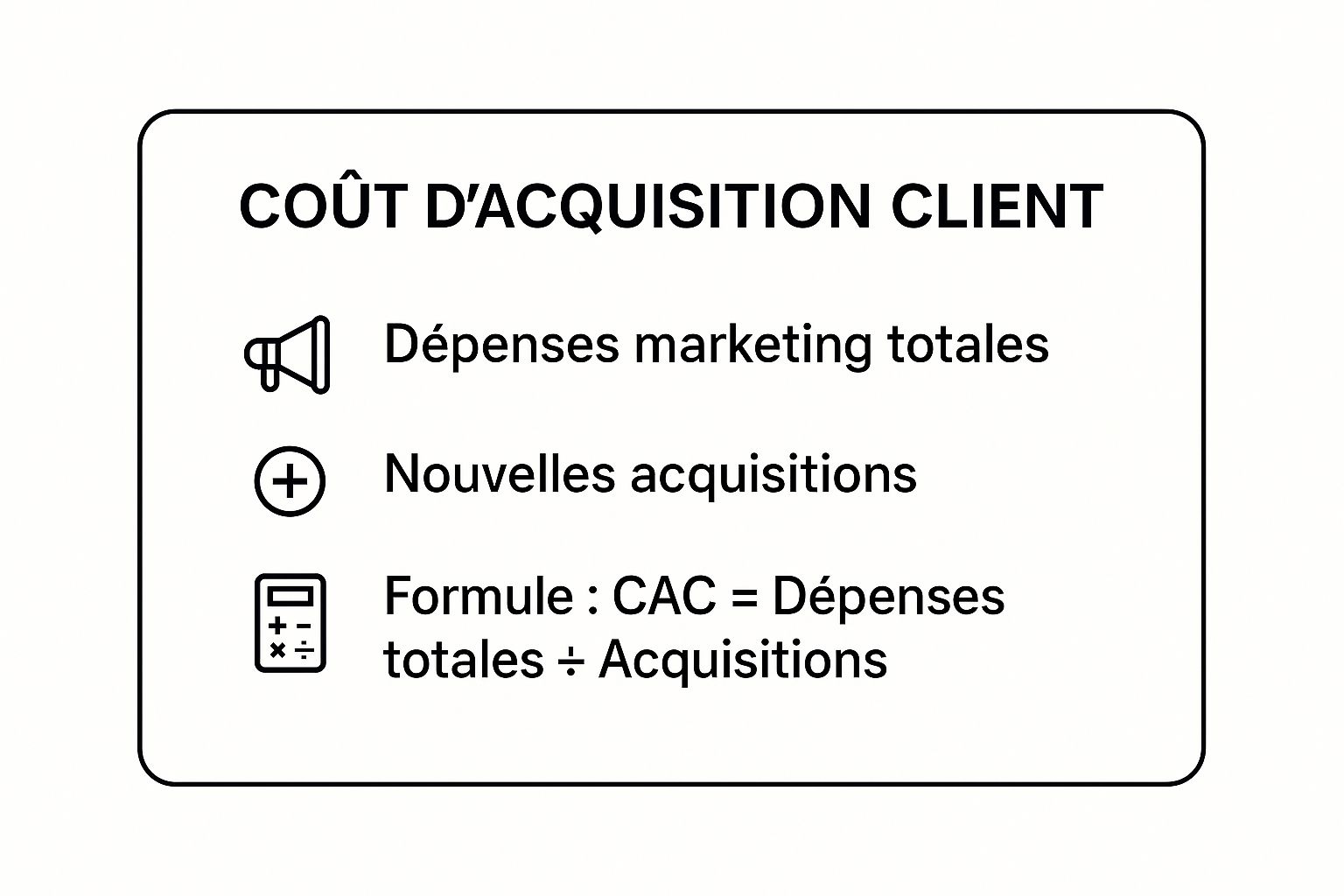 COÛT D'ACQUISITION CLIENT

Dépenses marketing totales

Nouvelles acquisitions

Formule : CAC = Dépenses totales ÷ Acquisitions