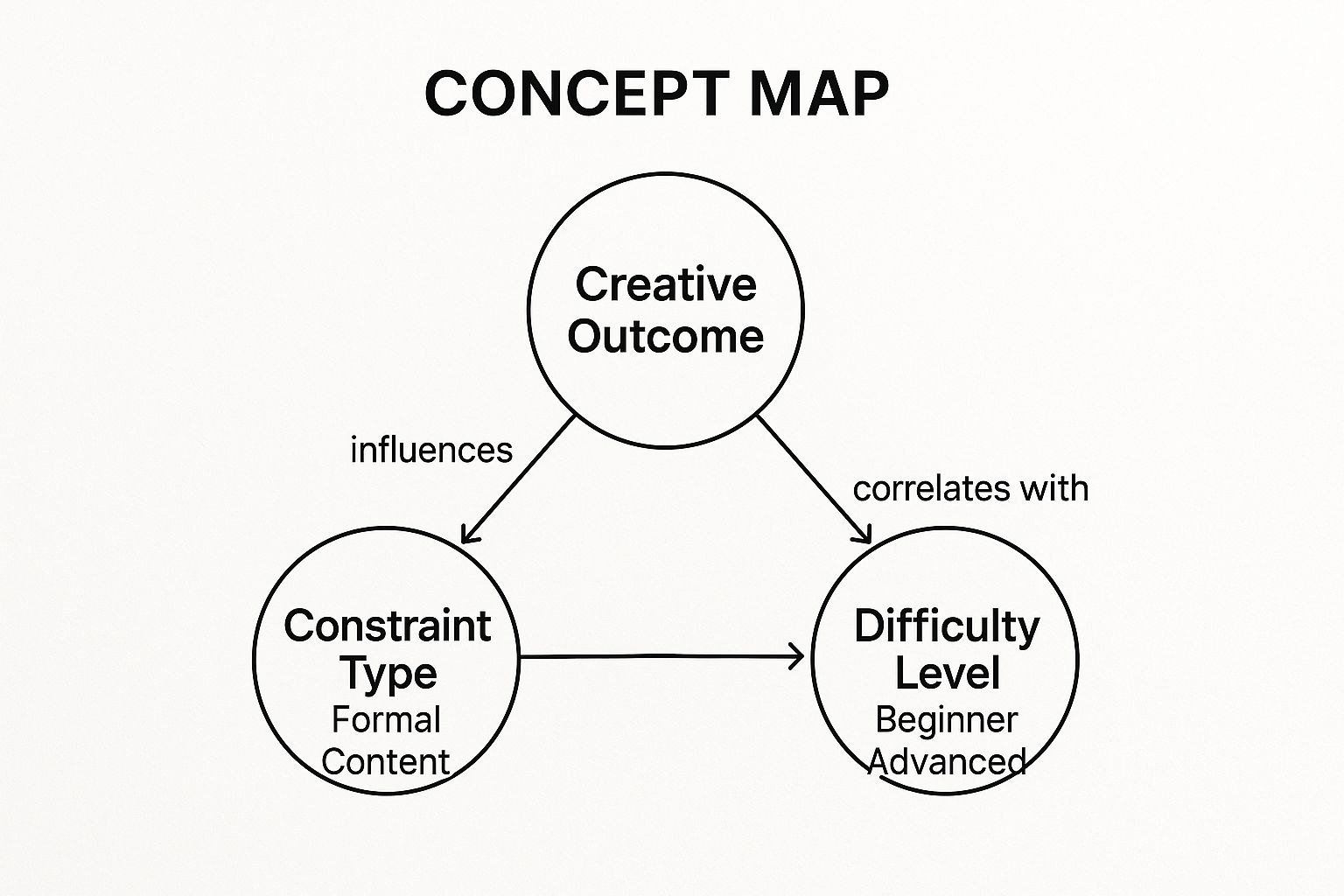 CONCEPT MAP

Creative Outcome

influences

correlates with

Constraint Type
Formal
Content

Difficulty Level
Beginner
Advanced