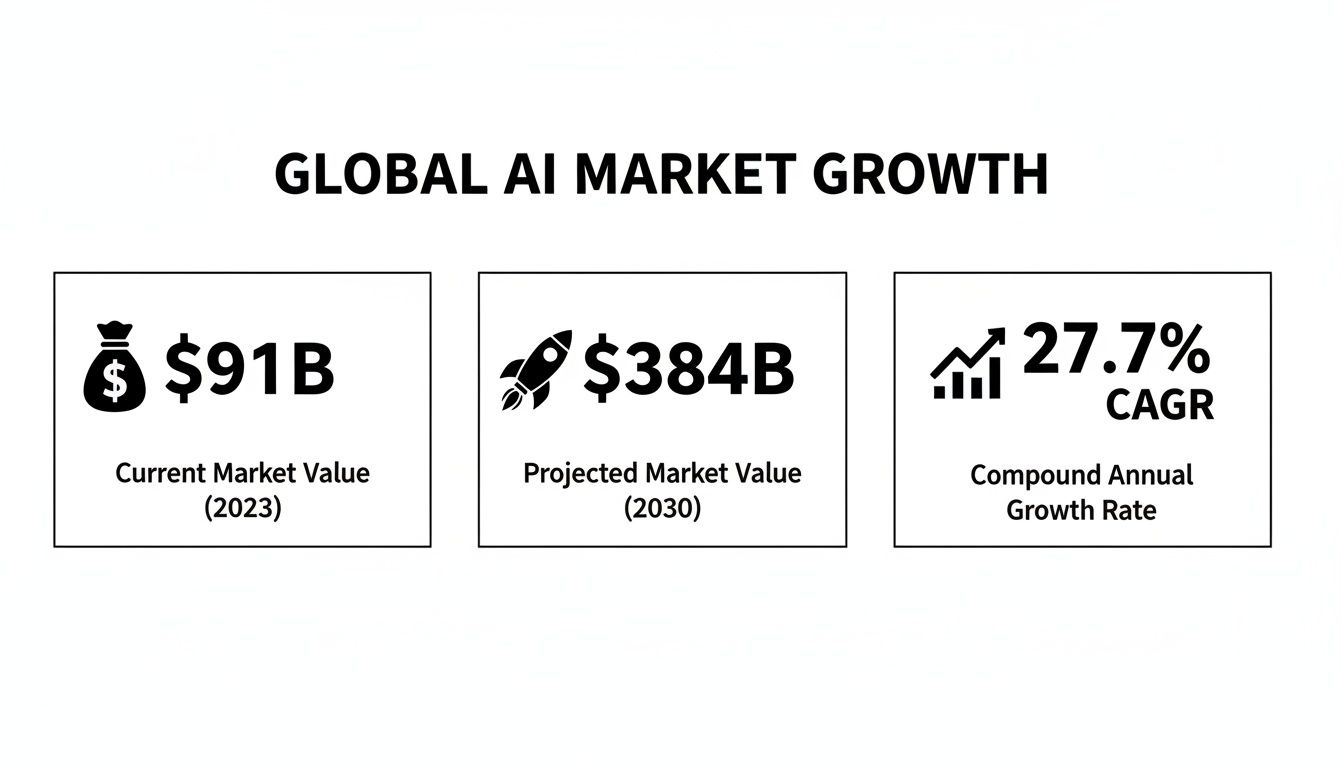 GLOBAL AI MARKET GROWTH

\$91B

Current Market Value (2023)

\$384B

Projected Market Value (2030)

27.7% CAGR

Compound Annual Growth Rate