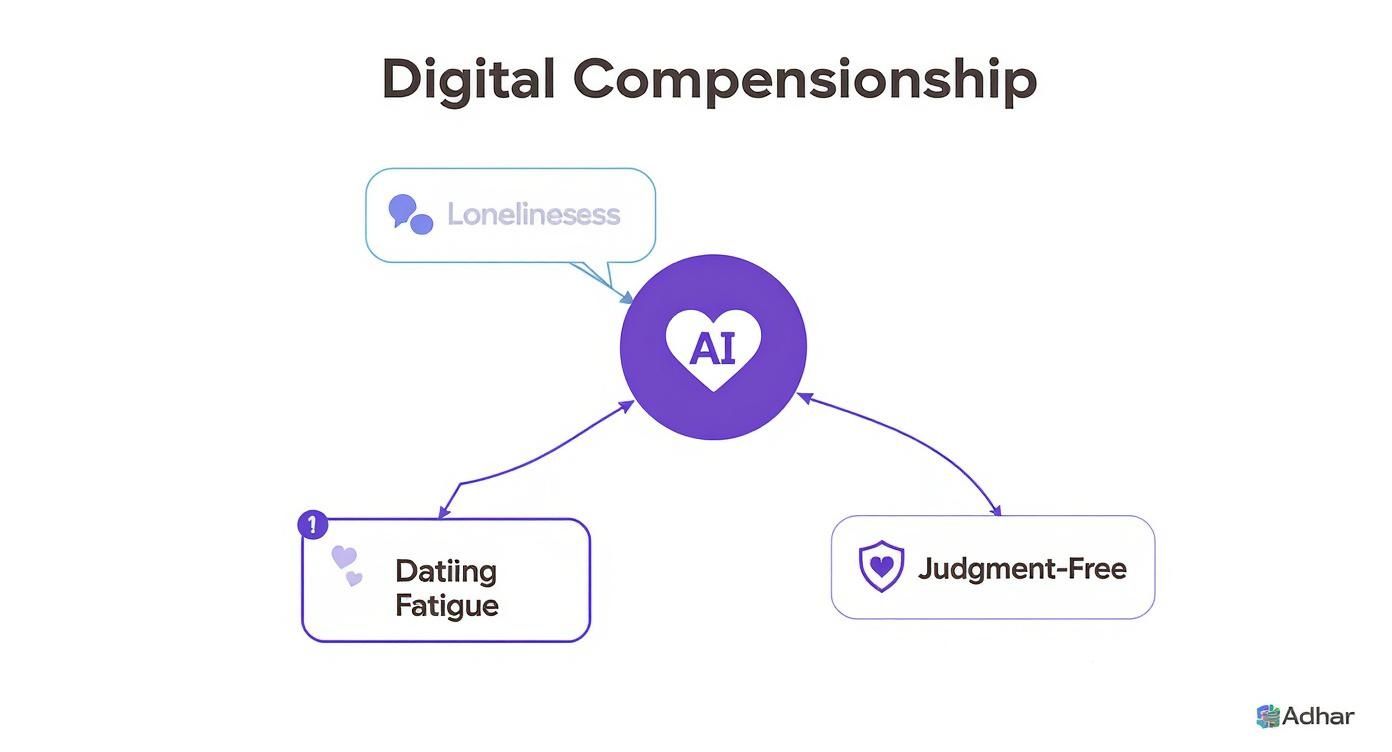 Digital Compensionship

Lonelinesess

AI

!

Datiing Fatigue

Judgment-Free

Adhar