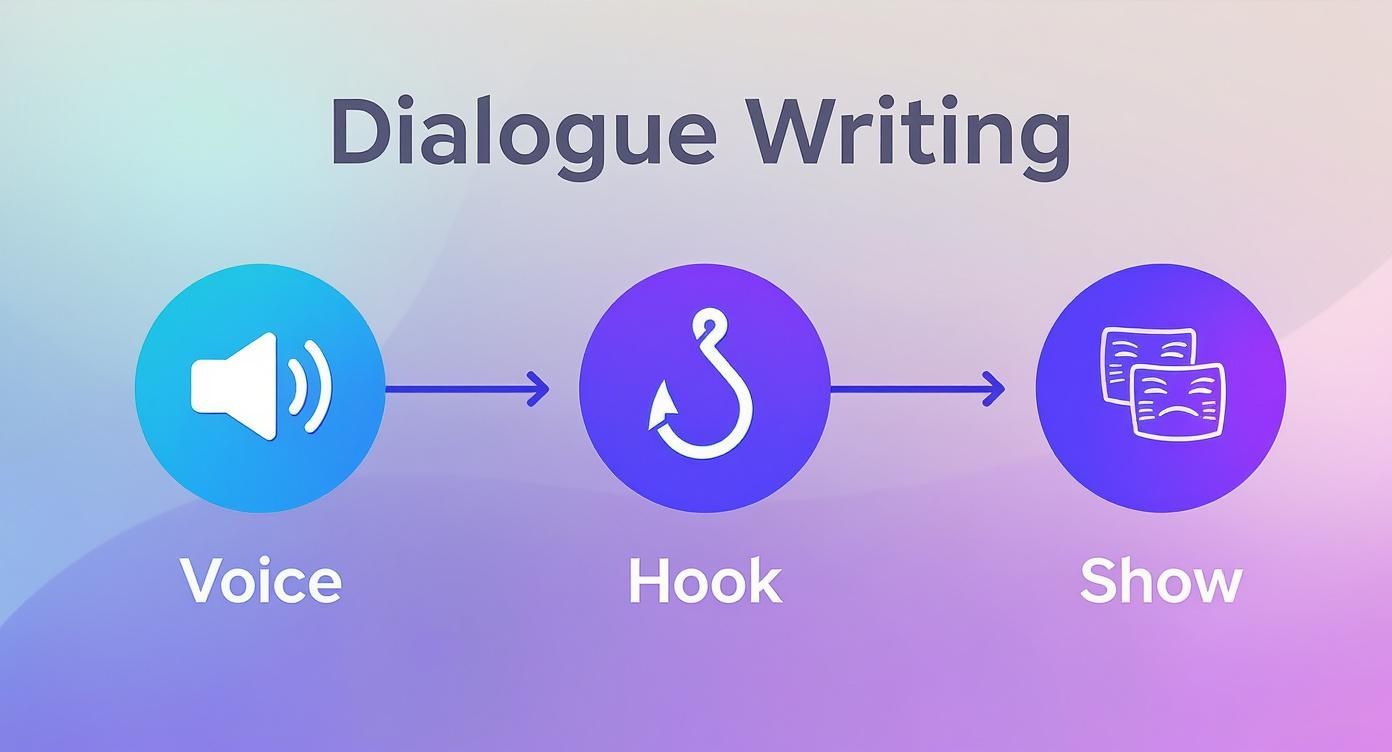 Dialogue Writing

Voice

Hook

Show