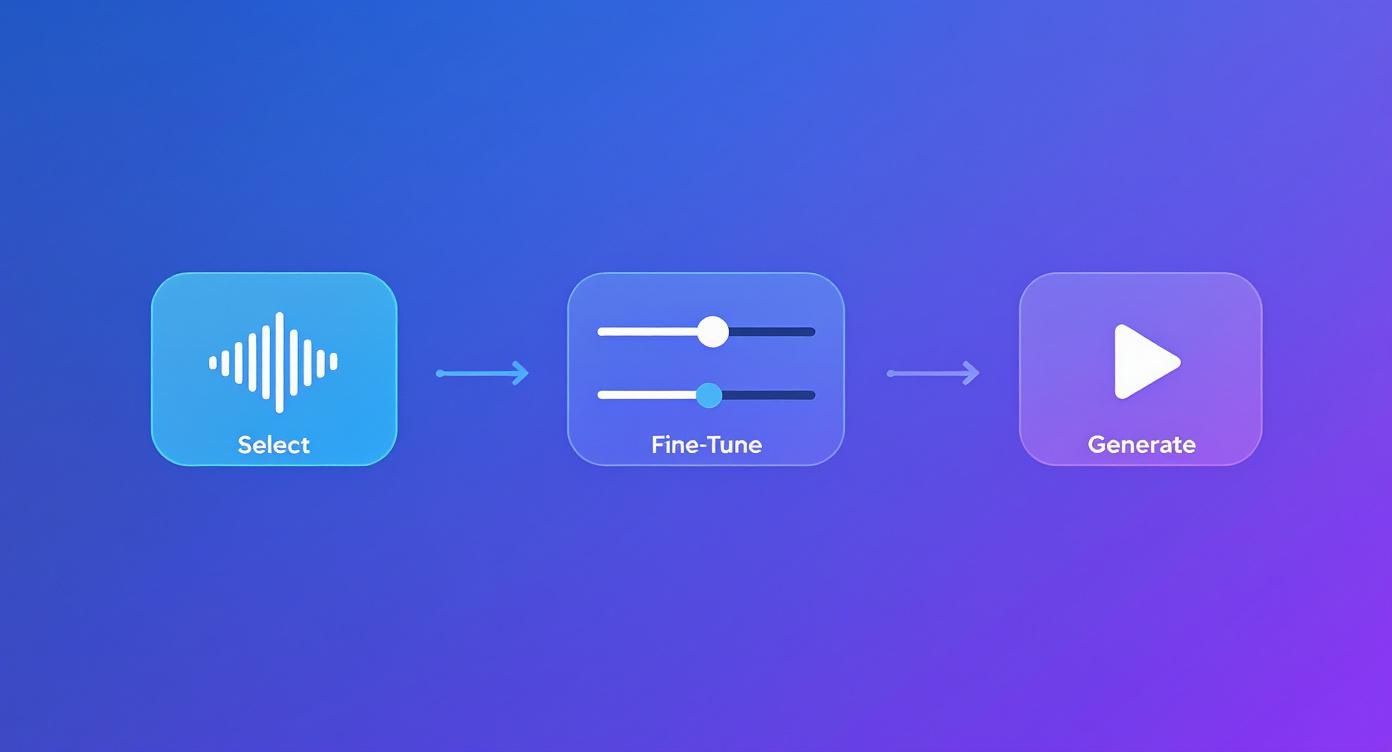 Select

Fine-Tune

Generate