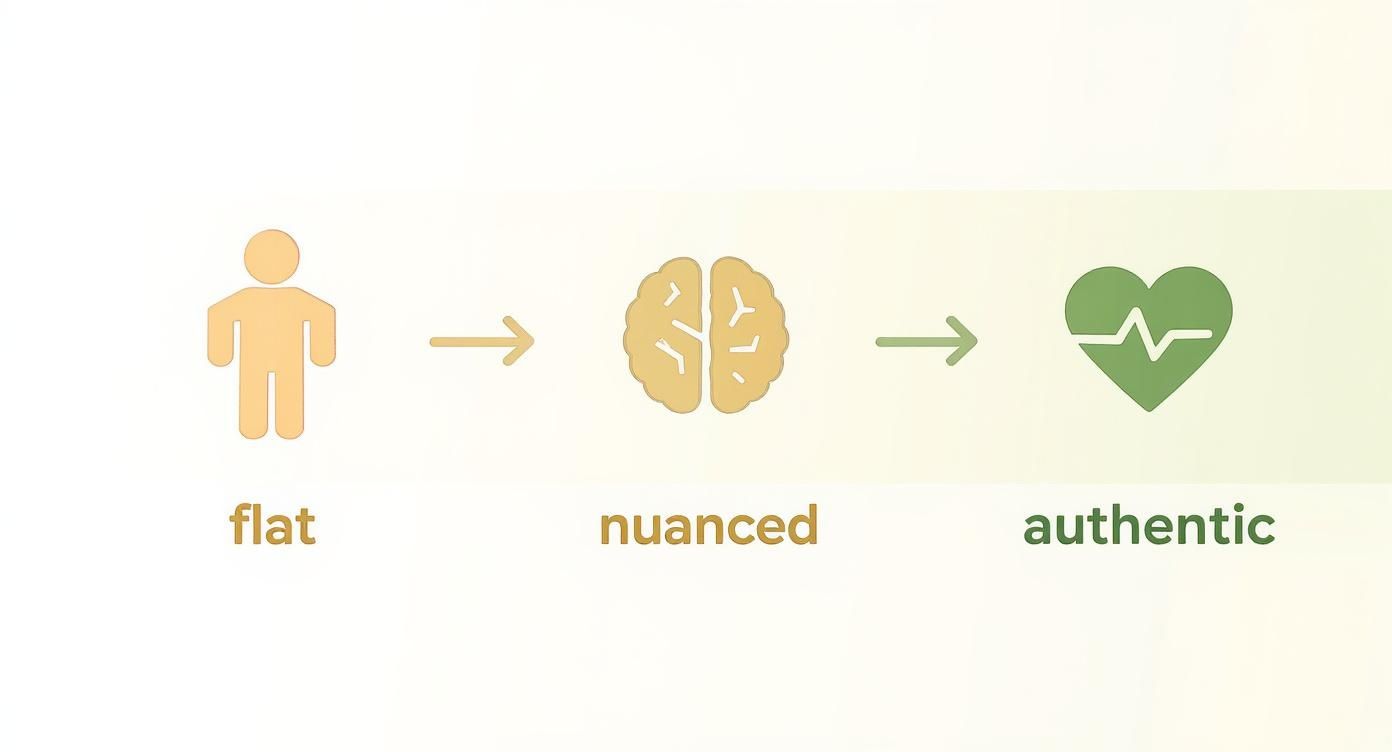 flat

nuanced

authentic