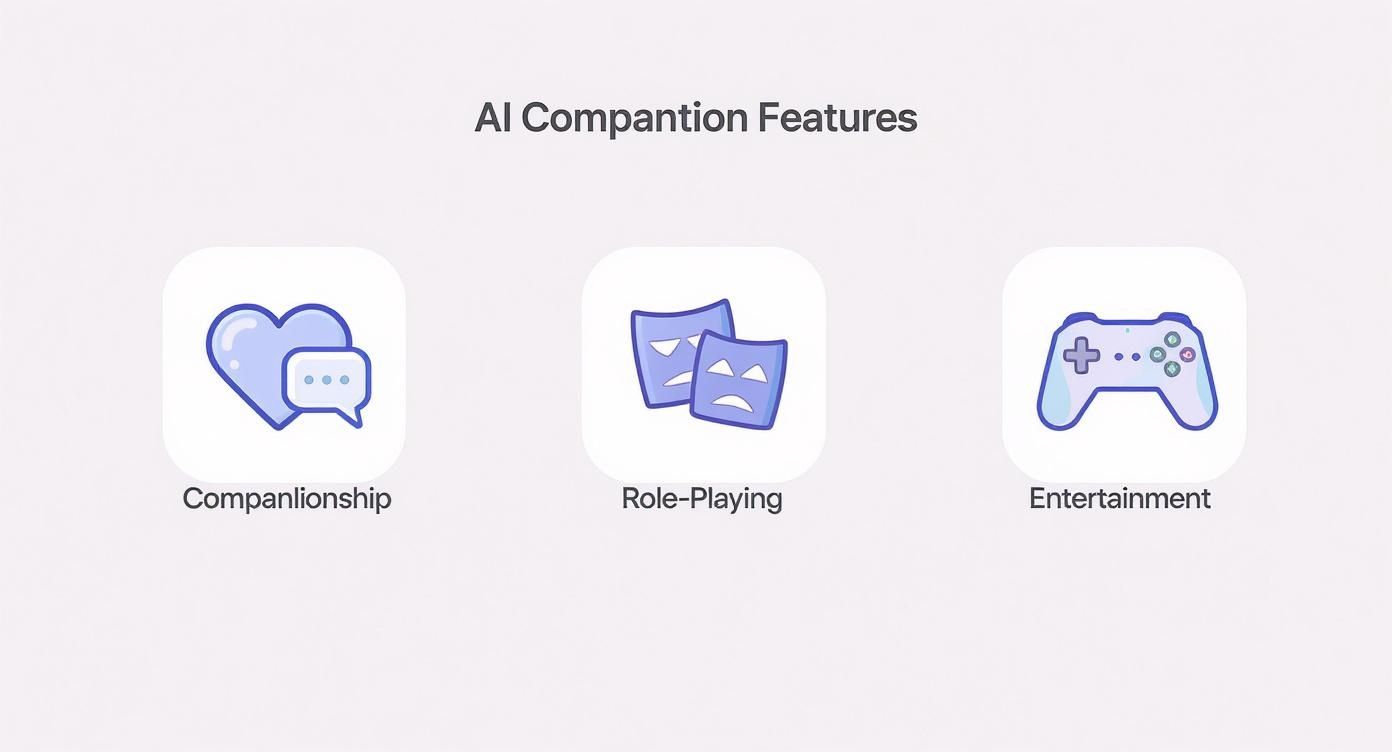 AI Compantion Features

Companlionship

Role-Playing

Entertainment