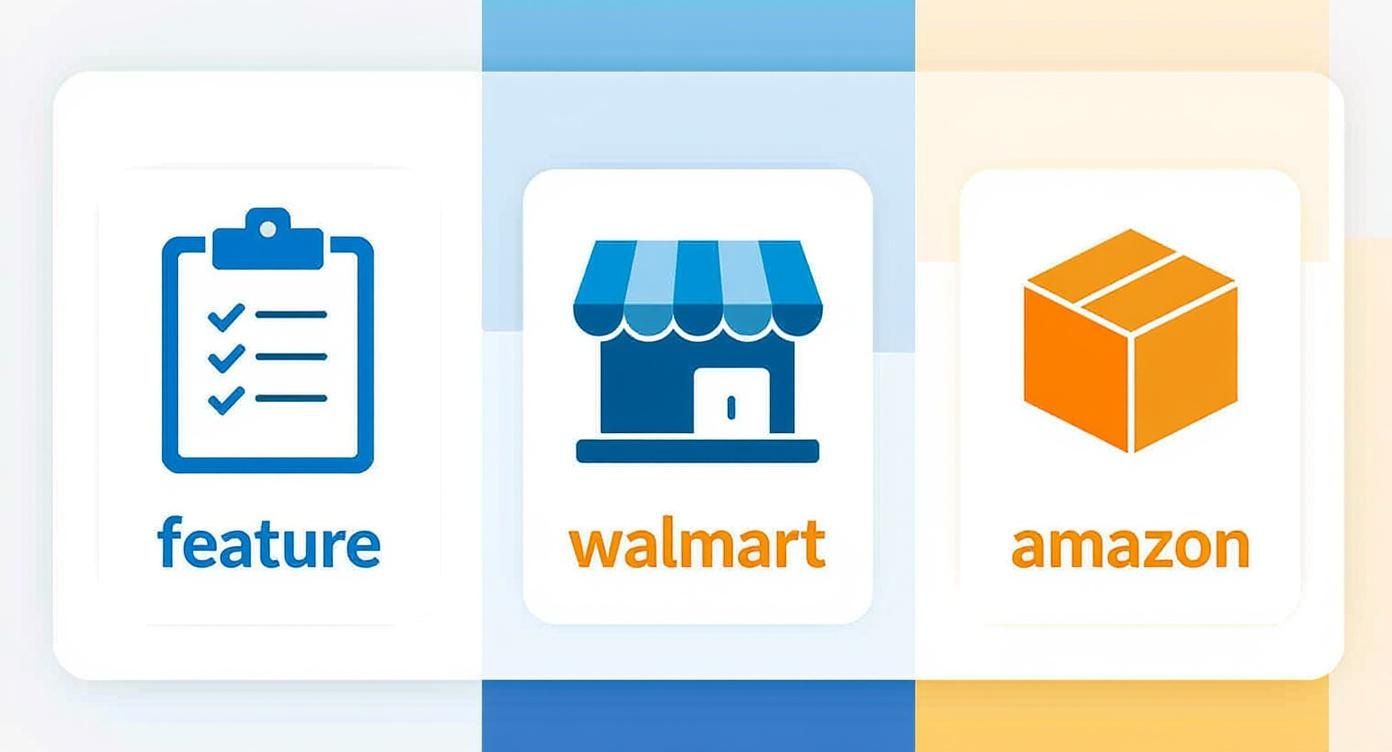 feature

walmart

amazon