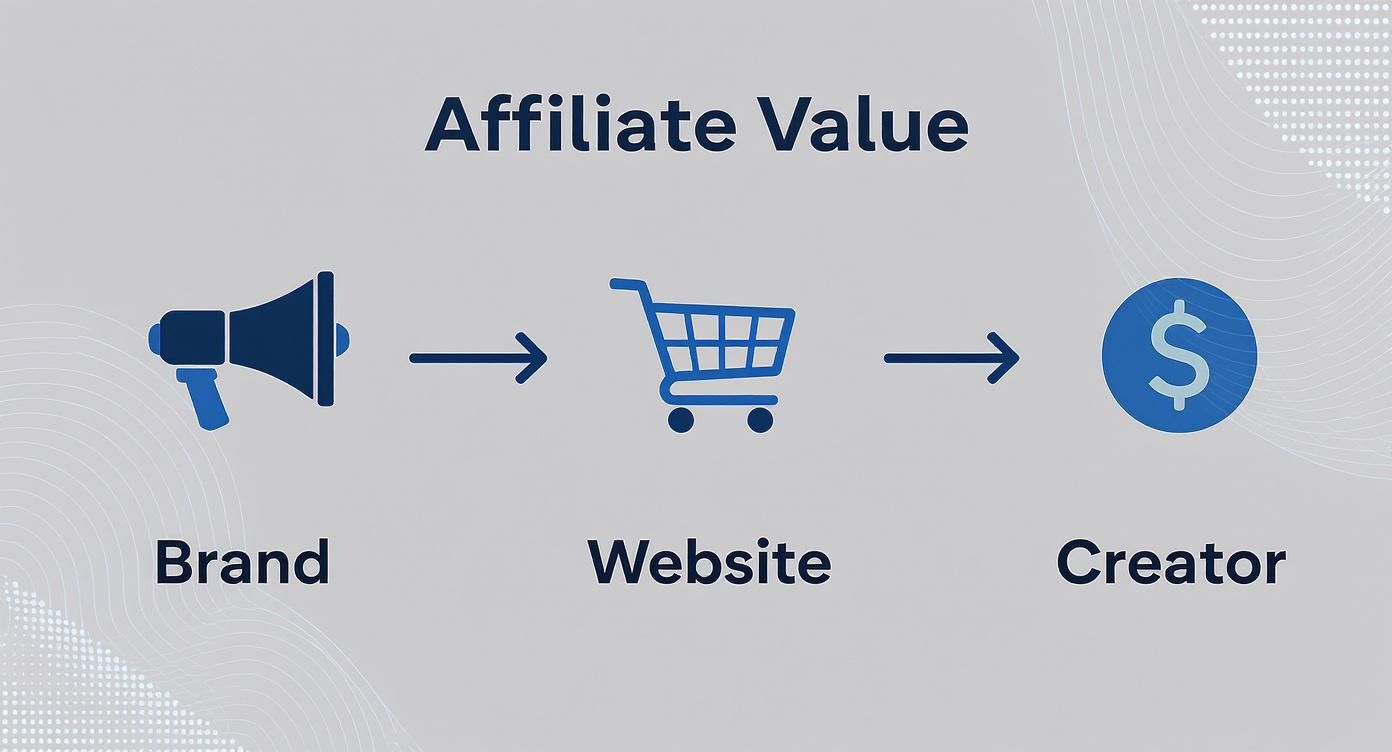 Affiliate Value

$

Brand

Website

Creator