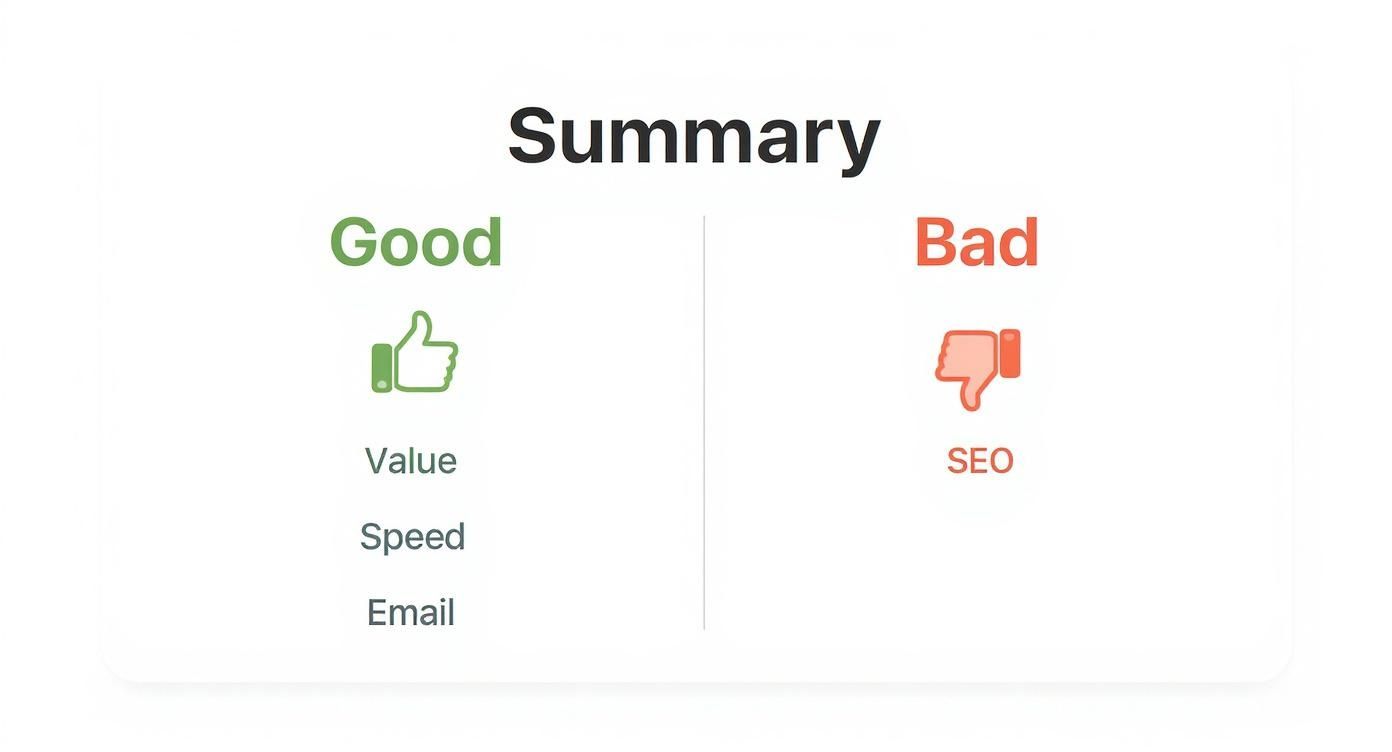 Summary

Good

Value

Speed

Email

Bad

SEO