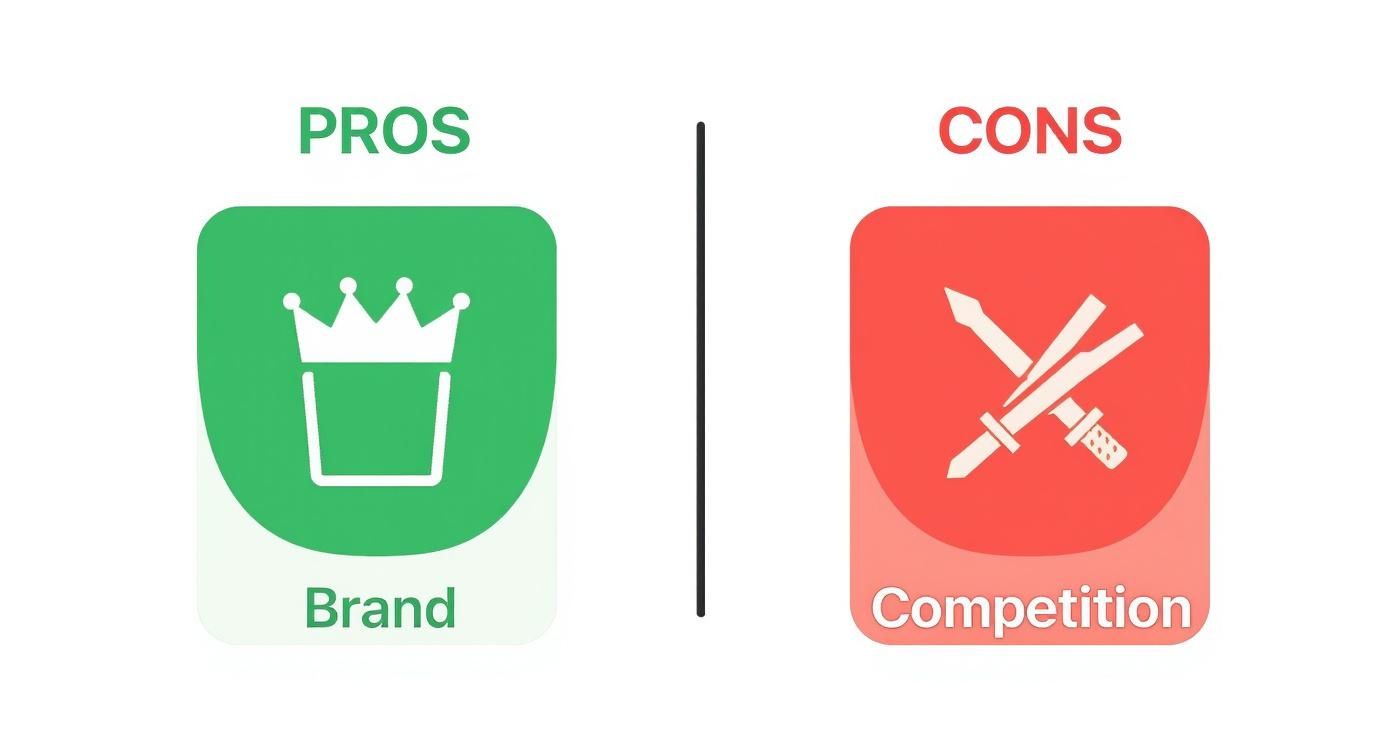 PROS

Brand

CONS

Competition