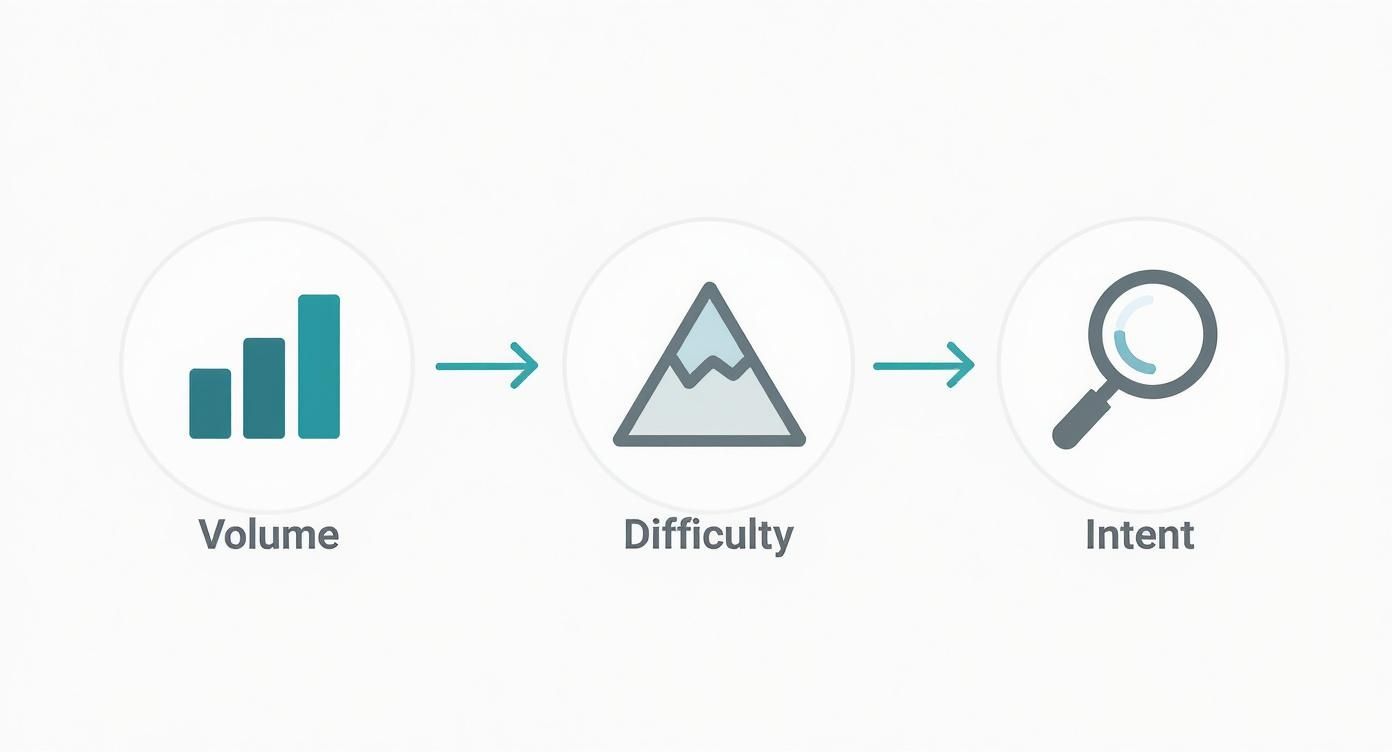 Volume

Difficulty

Intent