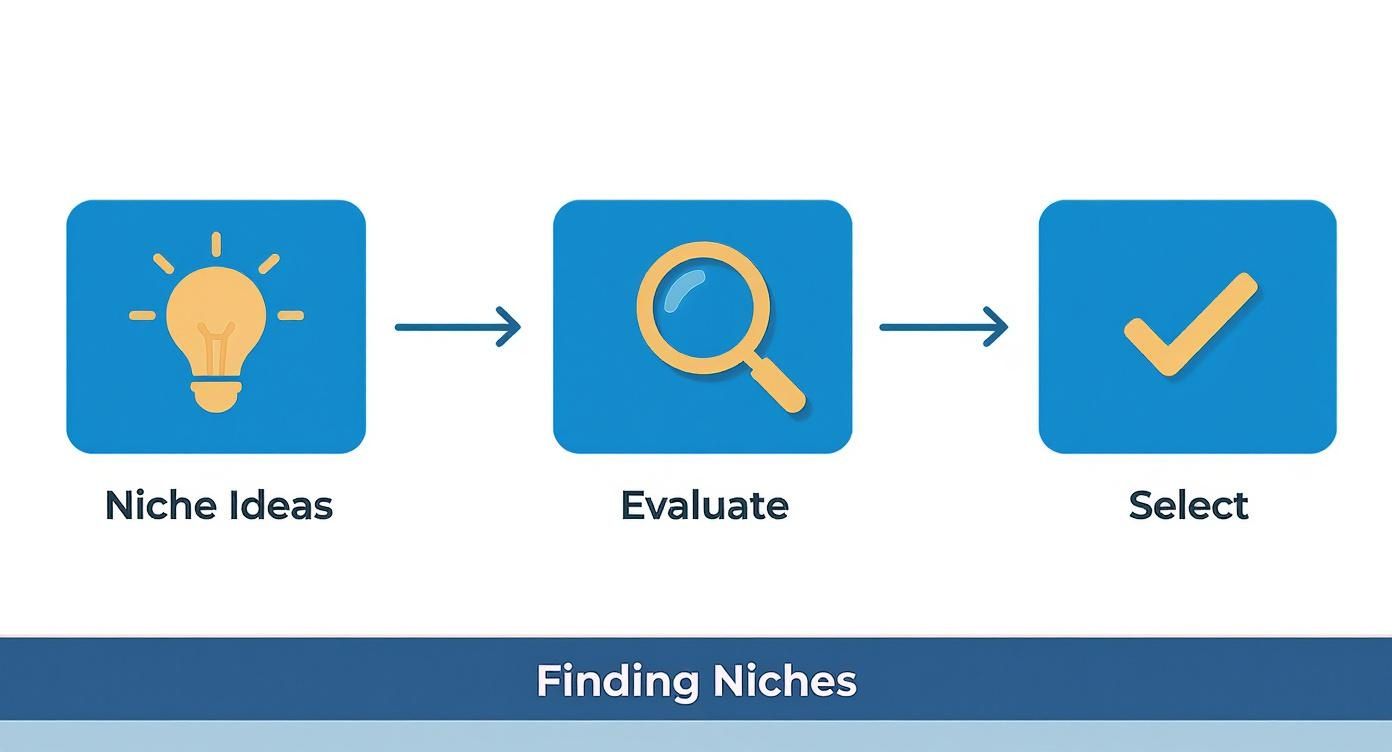 Niche Ideas

Evaluate

Select

Finding Niches