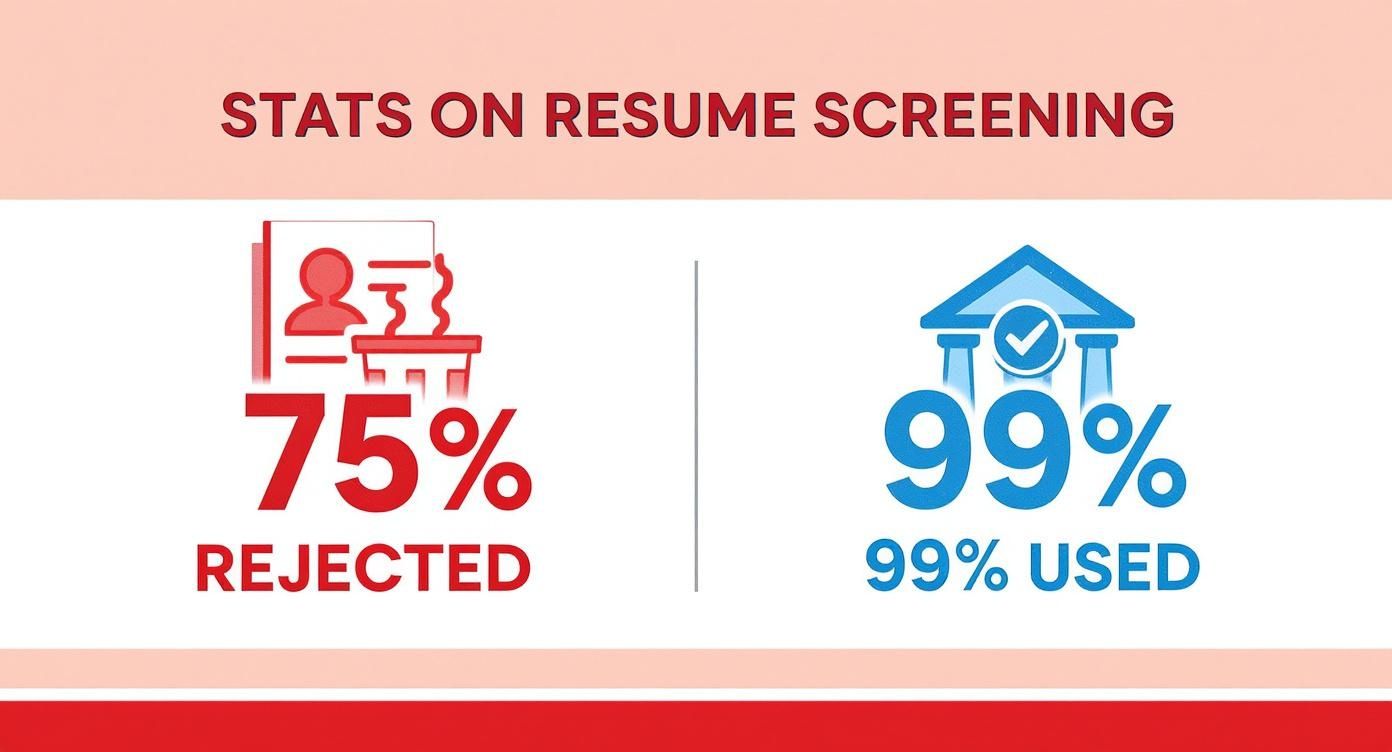 STATS ON RESUME SCREENING

75%
REJECTED

99%
99% USED