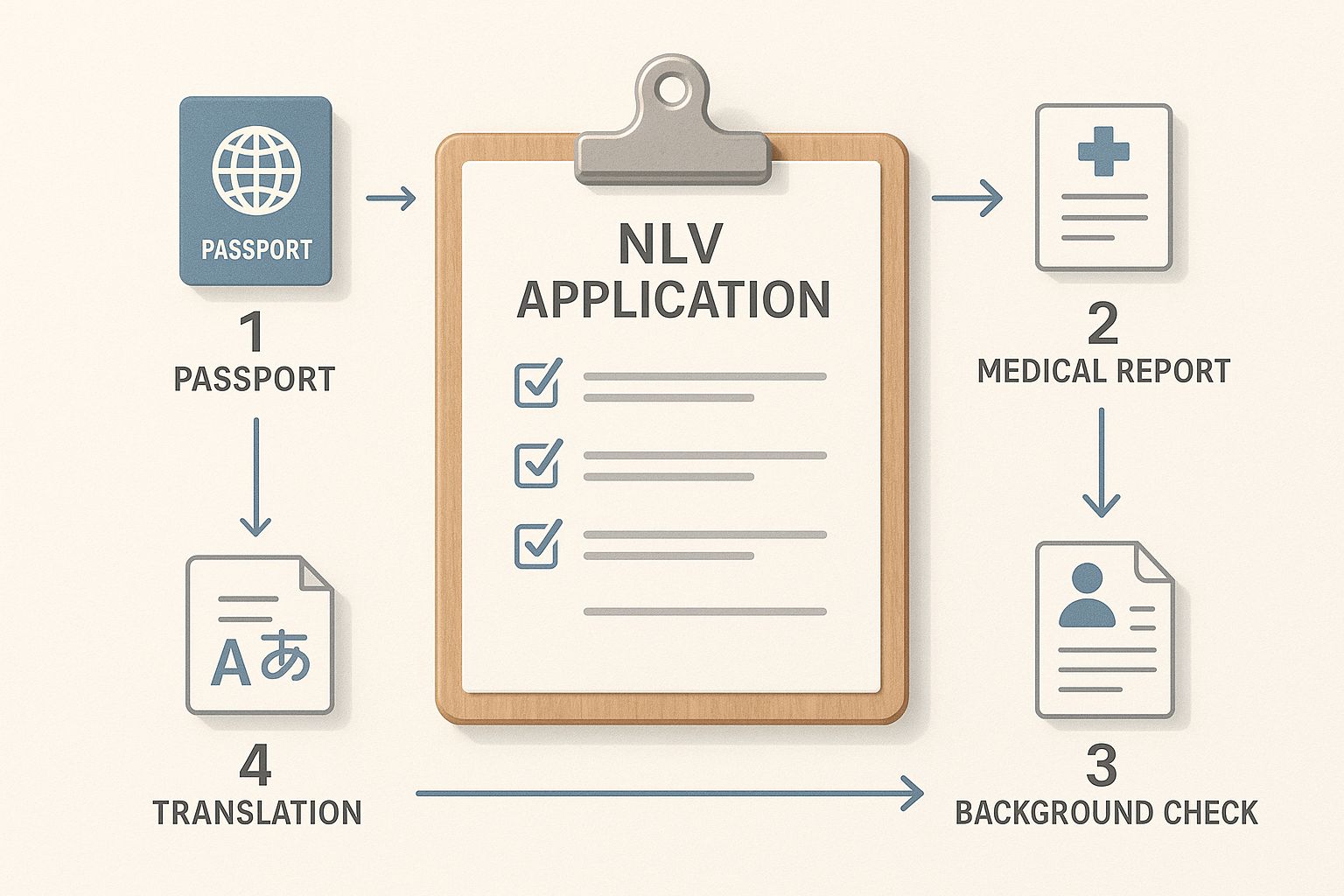 PASSPORT

1
PASSPORT

NLV
APPLICATION

2
MEDICAL REPORT

A あ

4
TRANSLATION

3
BACKGROUND CHECK