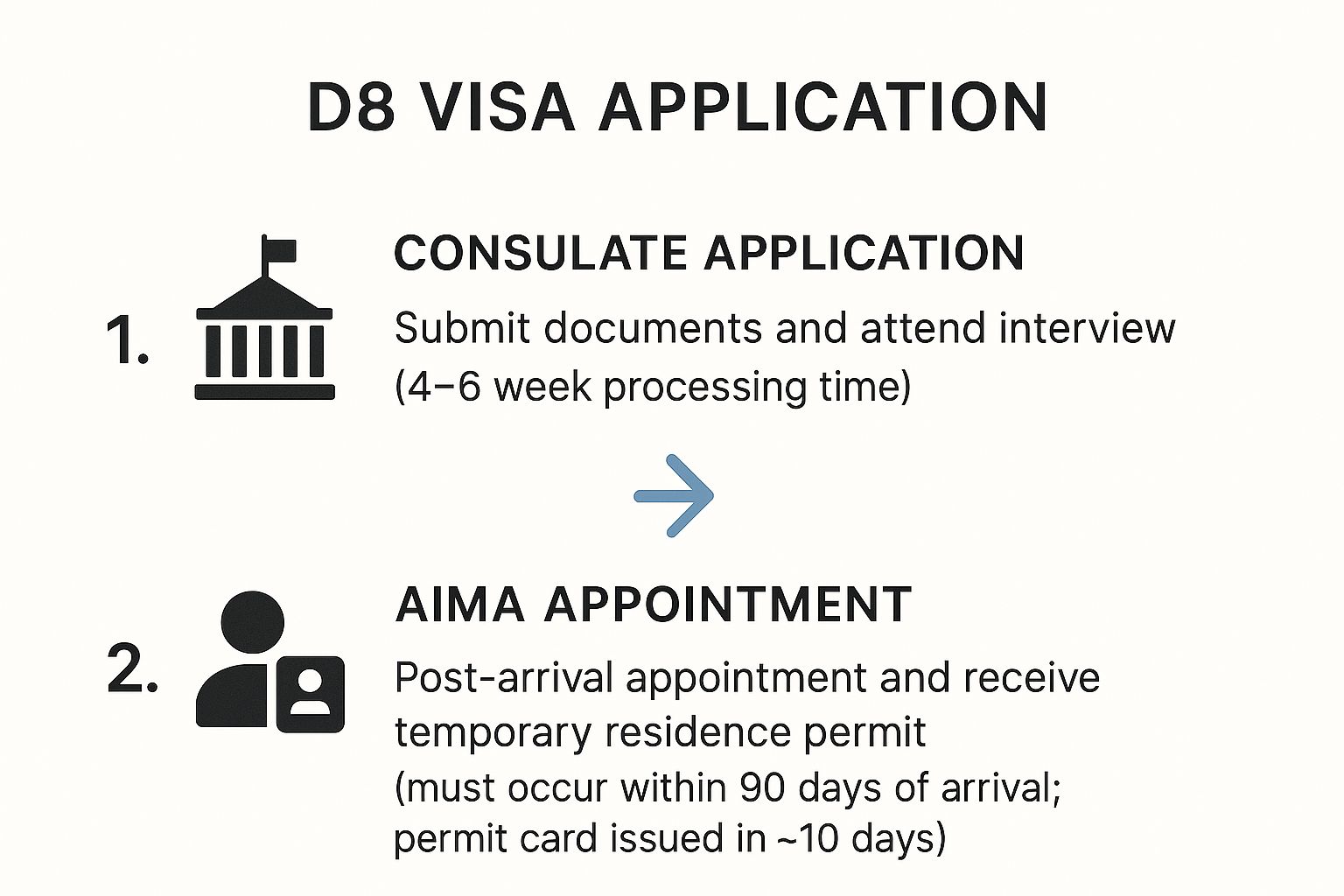 D8 VISA APPLICATION

1.

CONSULATE APPLICATION

Submit documents and attend interview (4–6 week processing time)

2.

AIMA APPOINTMENT

Post-arrival appointment and receive temporary residence permit (must occur within 90 days of arrival; permit card issued in ~10 days)