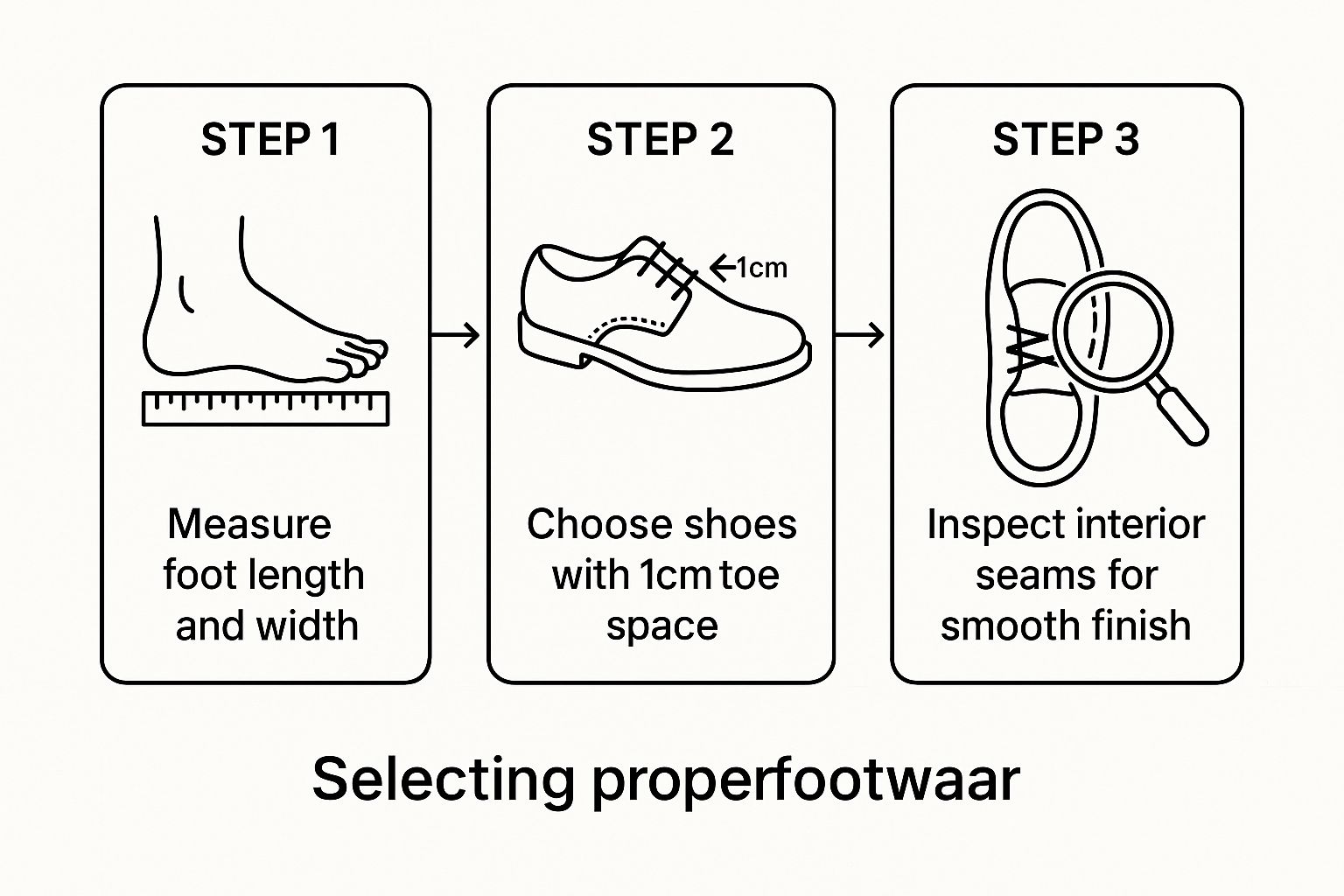 STEP 1

Measure foot length and width

STEP 2

1cm

Choose shoes with 1cm toe space

STEP 3

Inspect interior seams for smooth finish

Selecting properfootwaar