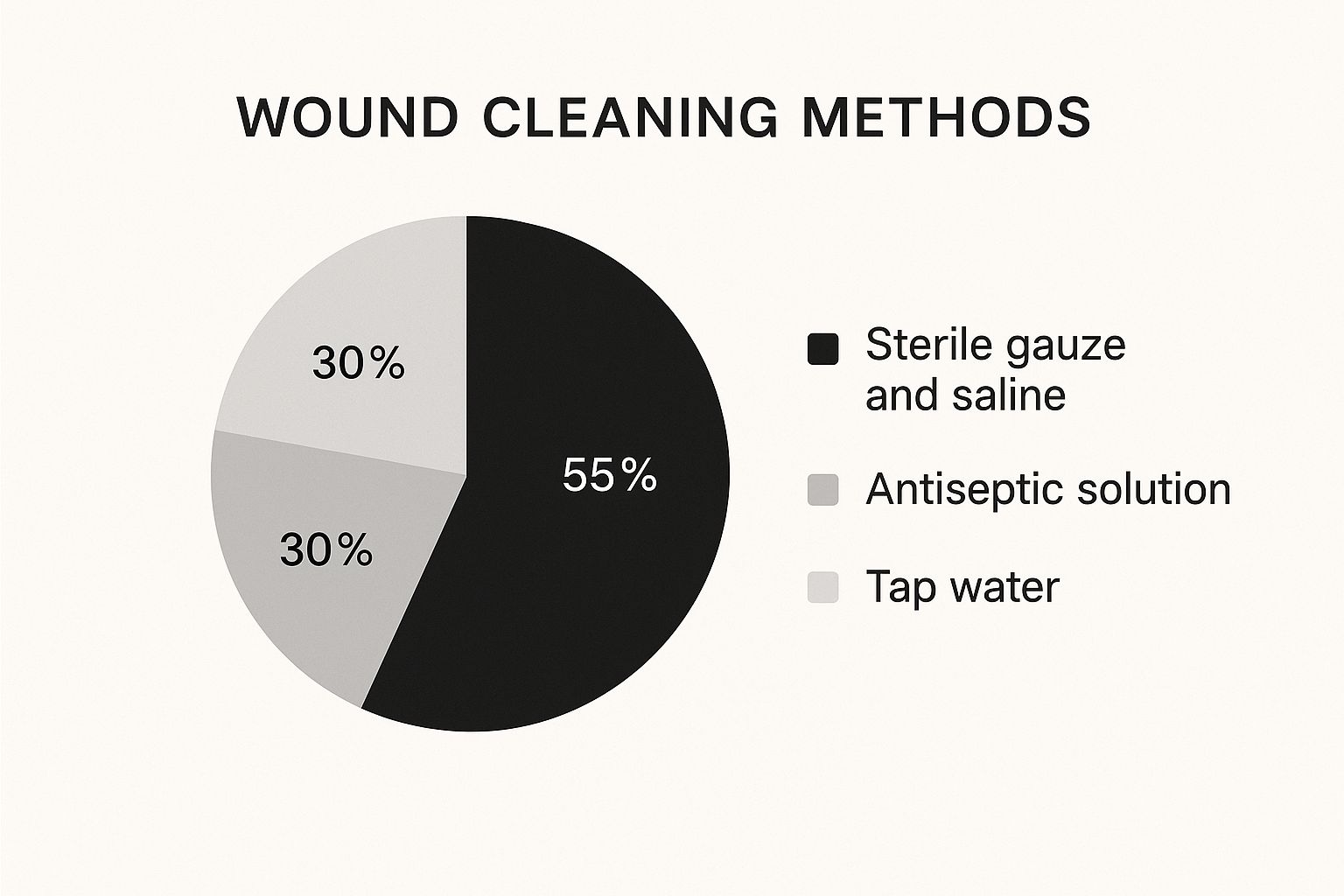 WOUND CLEANING METHODS

30%

55%

30%

Sterile gauze and saline

Antiseptic solution

Tap water