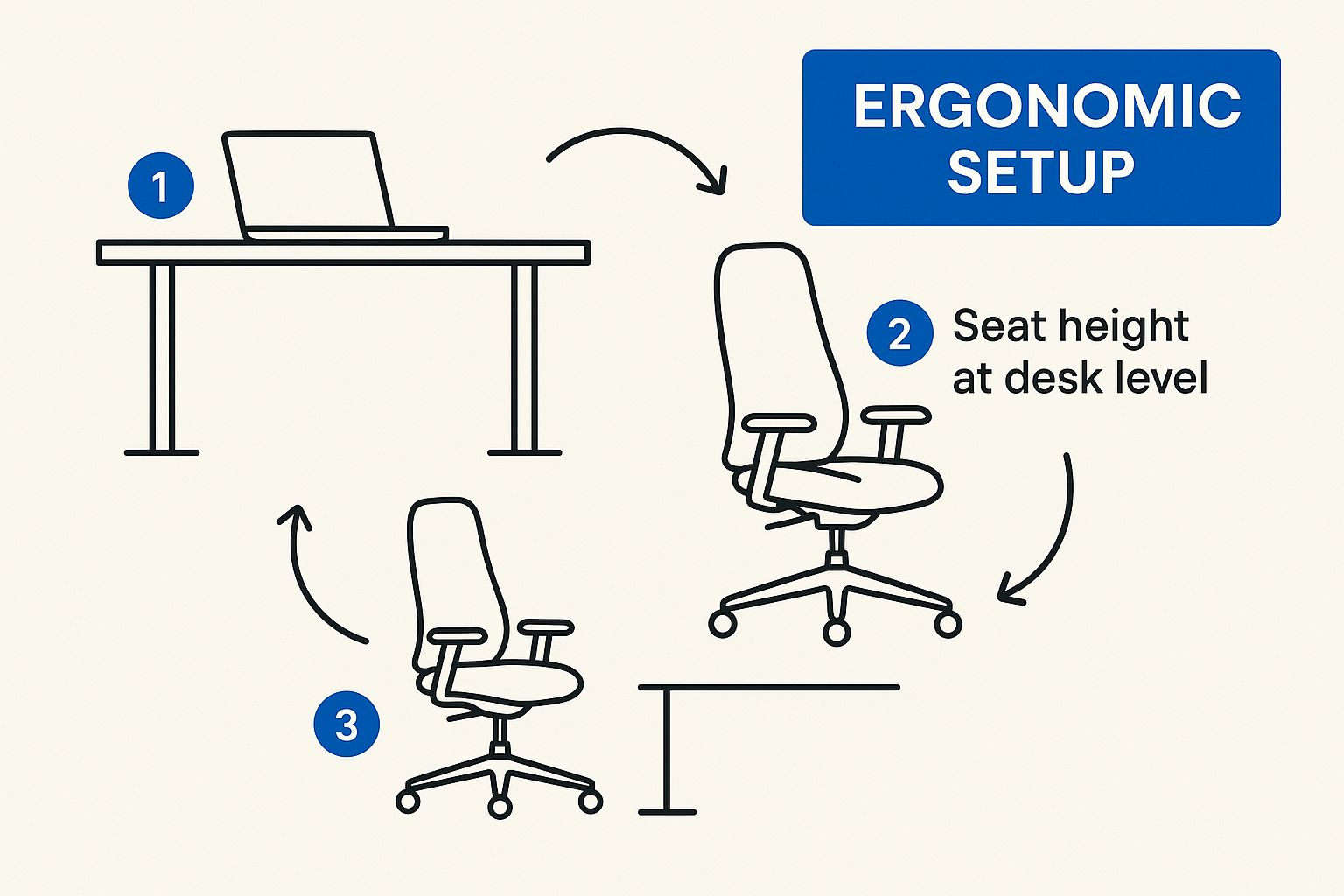 ERGONOMIC SETUP

1

2 Seat height at desk level

3