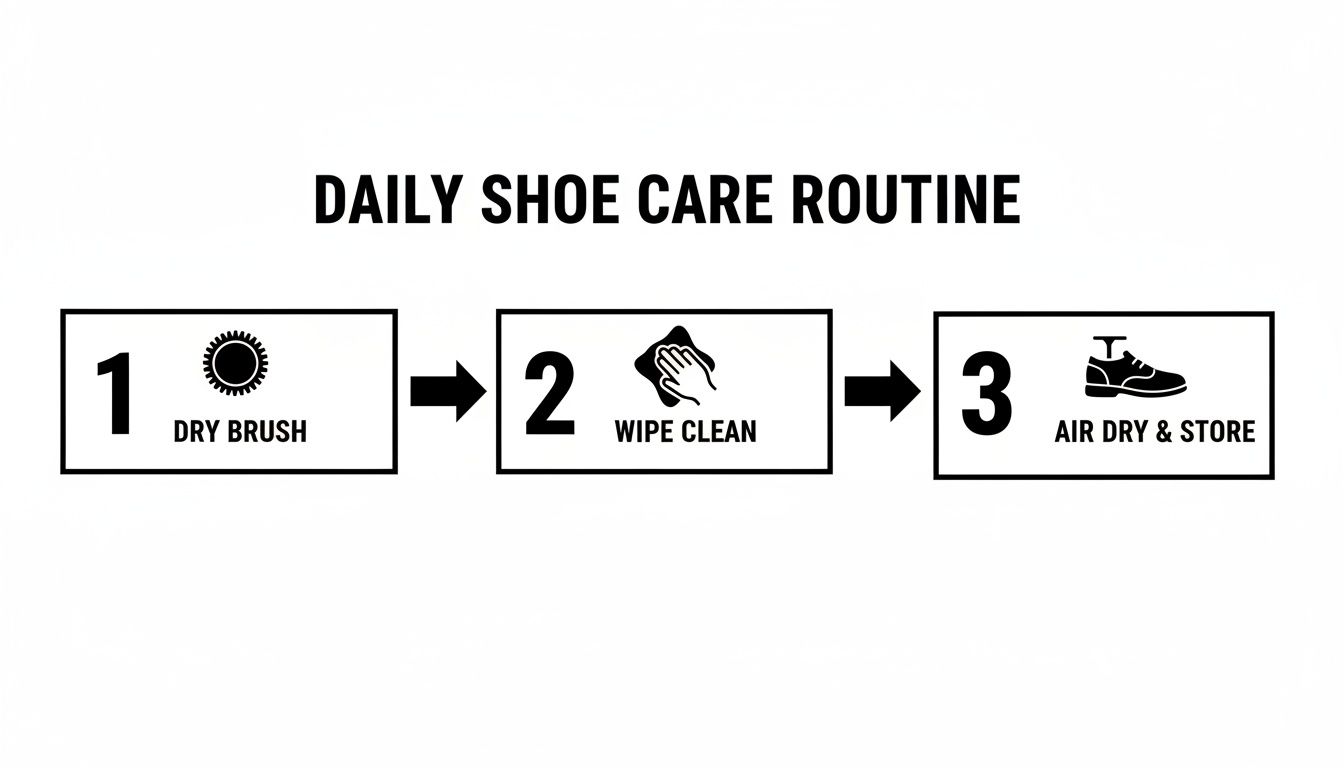 DAILY SHOE CARE ROUTINE

1 DRY BRUSH

2 WIPE CLEAN

3 AIR DRY & STORE