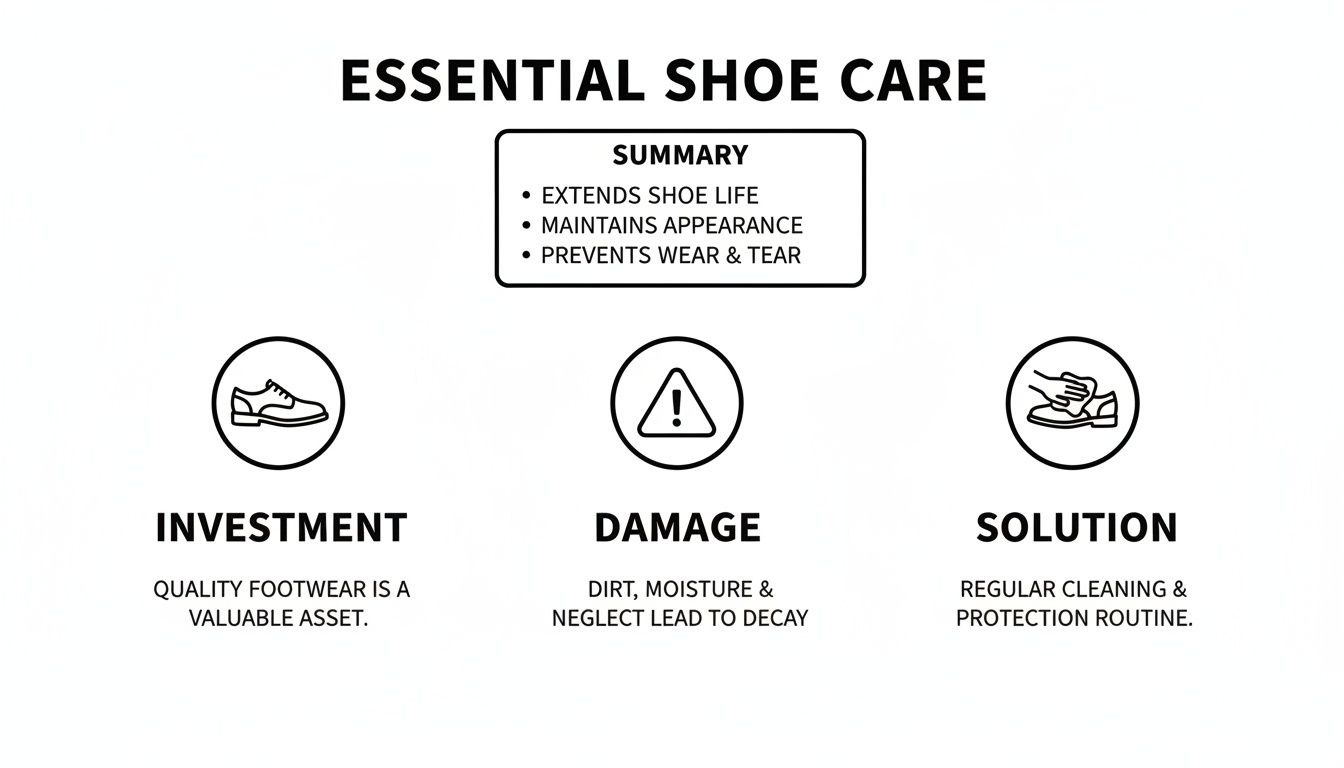 ESSENTIAL SHOE CARE

SUMMARY

• EXTENDS SHOE LIFE
• MAINTAINS APPEARANCE
• PREVENTS WEAR & TEAR

INVESTMENT

QUALITY FOOTWEAR IS A VALUABLE ASSET.

DAMAGE

DIRT, MOISTURE & NEGLECT LEAD TO DECAY

SOLUTION

REGULAR CLEANING & PROTECTION ROUTINE.