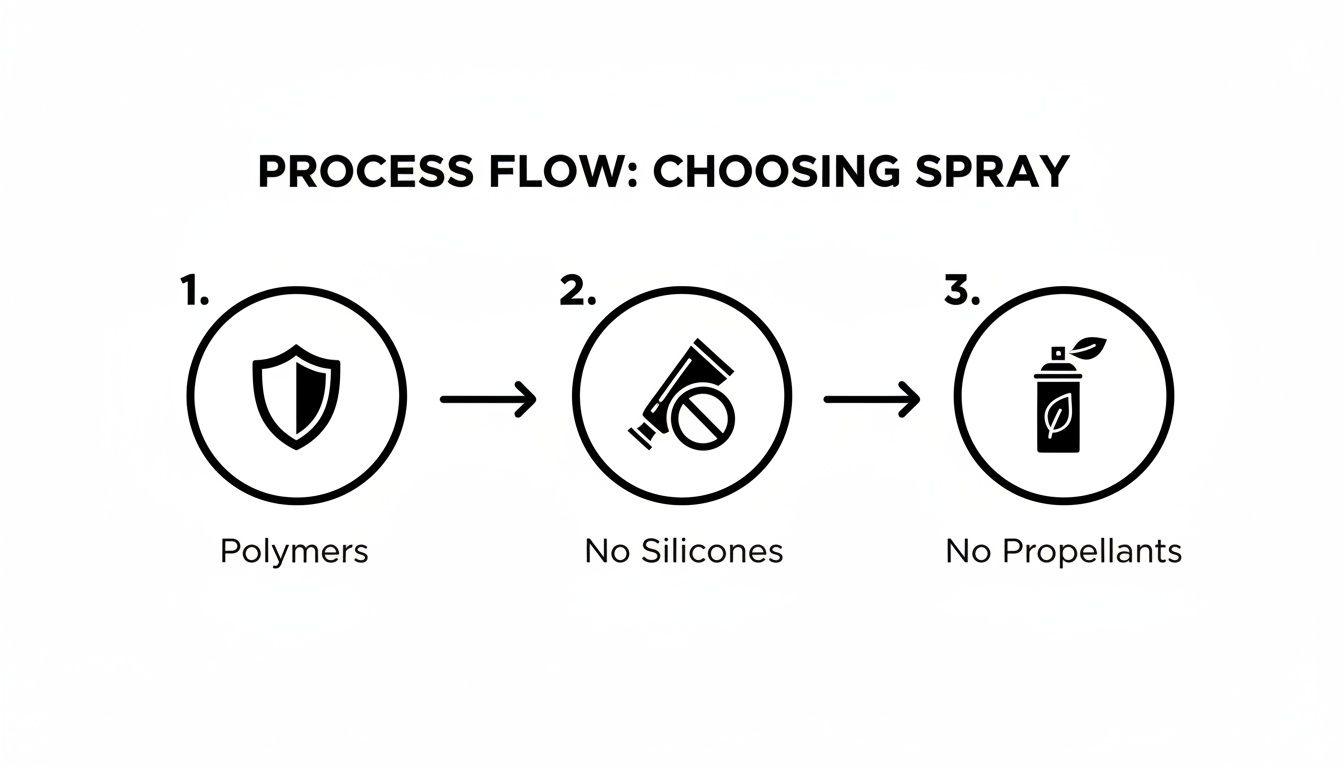 PROCESS FLOW: CHOOSING SPRAY

1.

Polymers

2.

No Silicones

3.

No Propellants