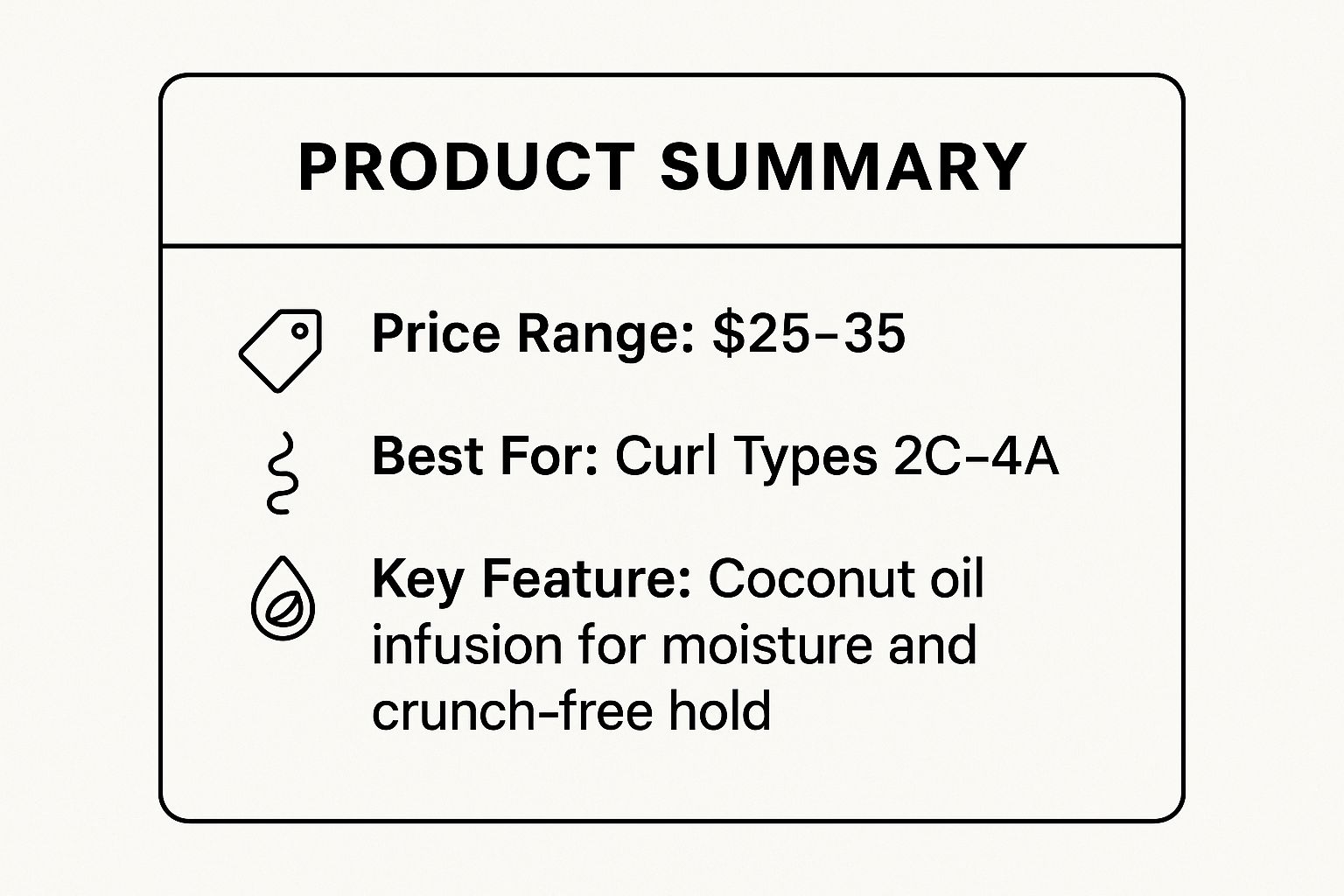 PRODUCT SUMMARY

Price Range: \$25–35

Best For: Curl Types 2C–4A

Key Feature: Coconut oil infusion for moisture and crunch-free hold