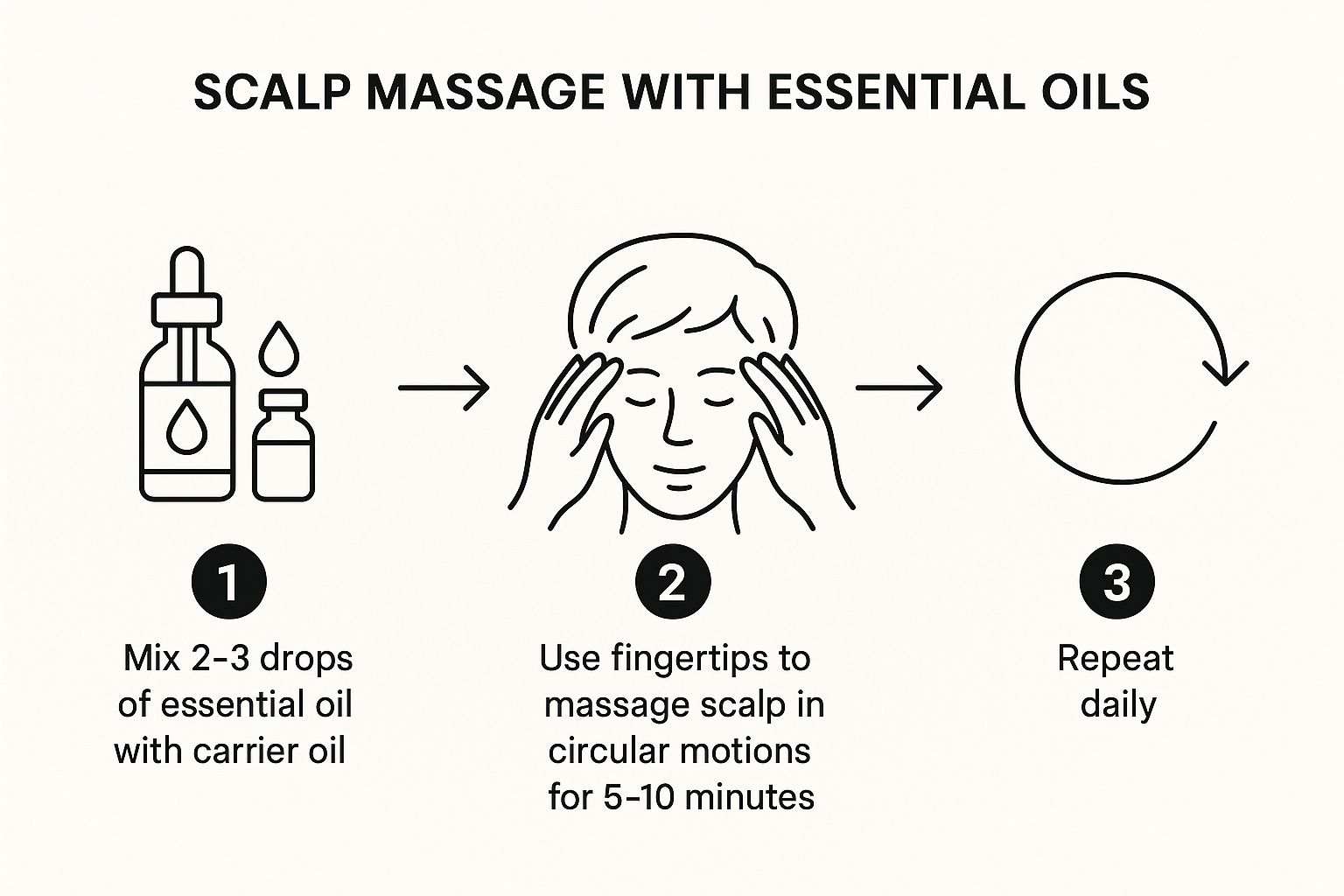 SCALP MASSAGE WITH ESSENTIAL OILS

1
Mix 2–3 drops of essential oil with carrier oil

2
Use fingertips to massage scalp in circular motions for 5–10 minutes

3
Repeat daily