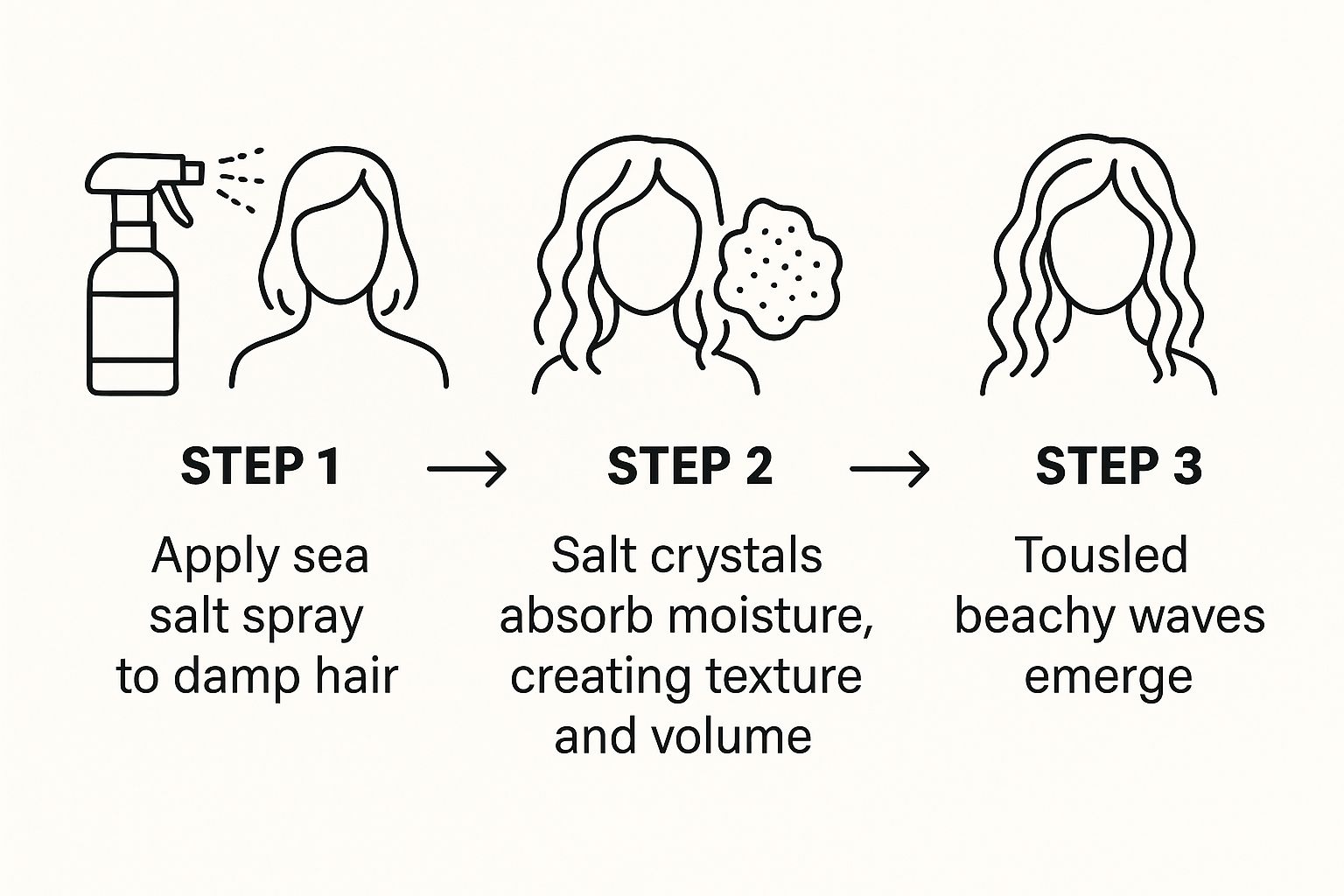 STEP 1

Apply sea salt spray to damp hair

→

STEP 2

Salt crystals absorb moisture, creating texture and volume

→

STEP 3

Tousled beachy waves emerge