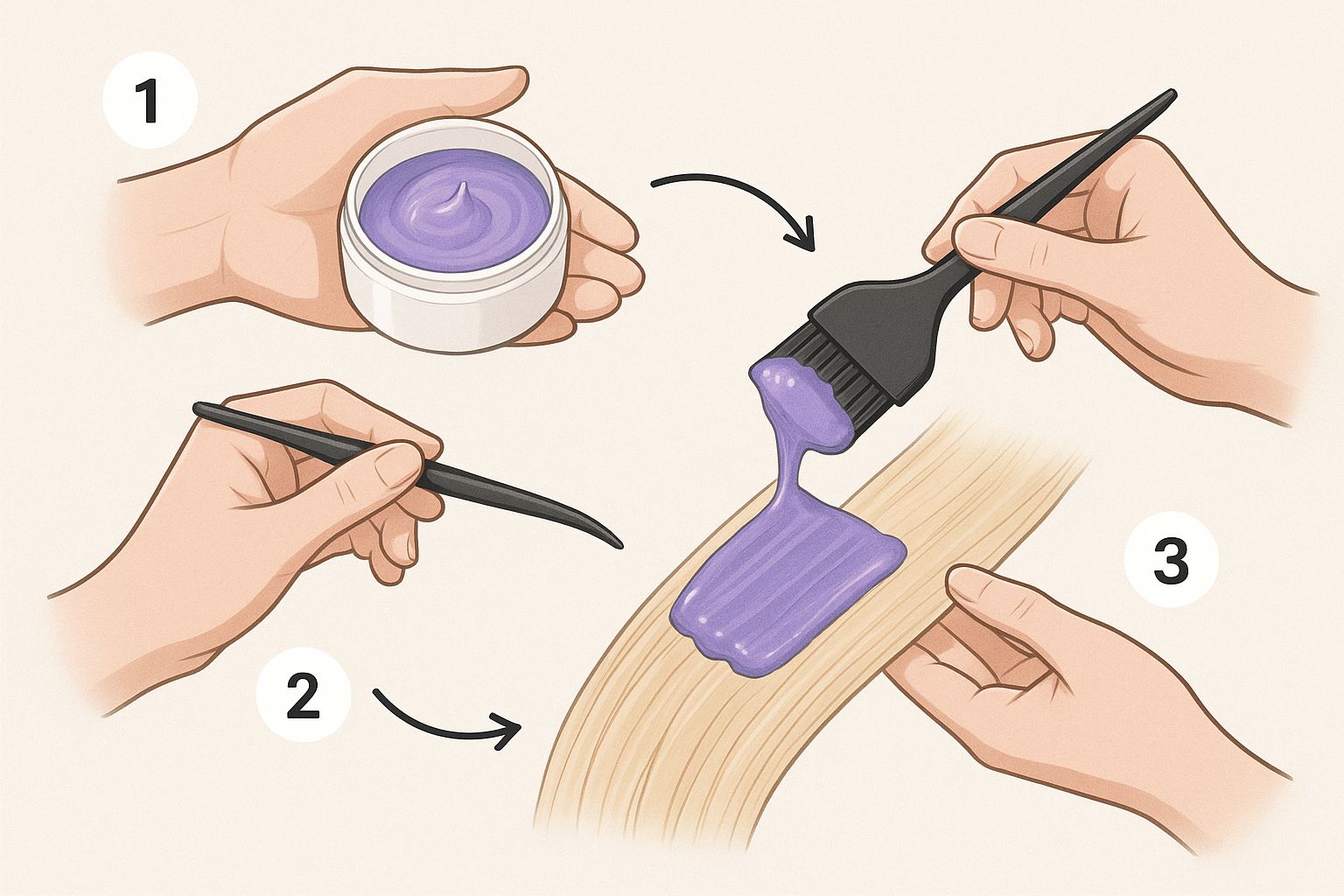 1

2

3